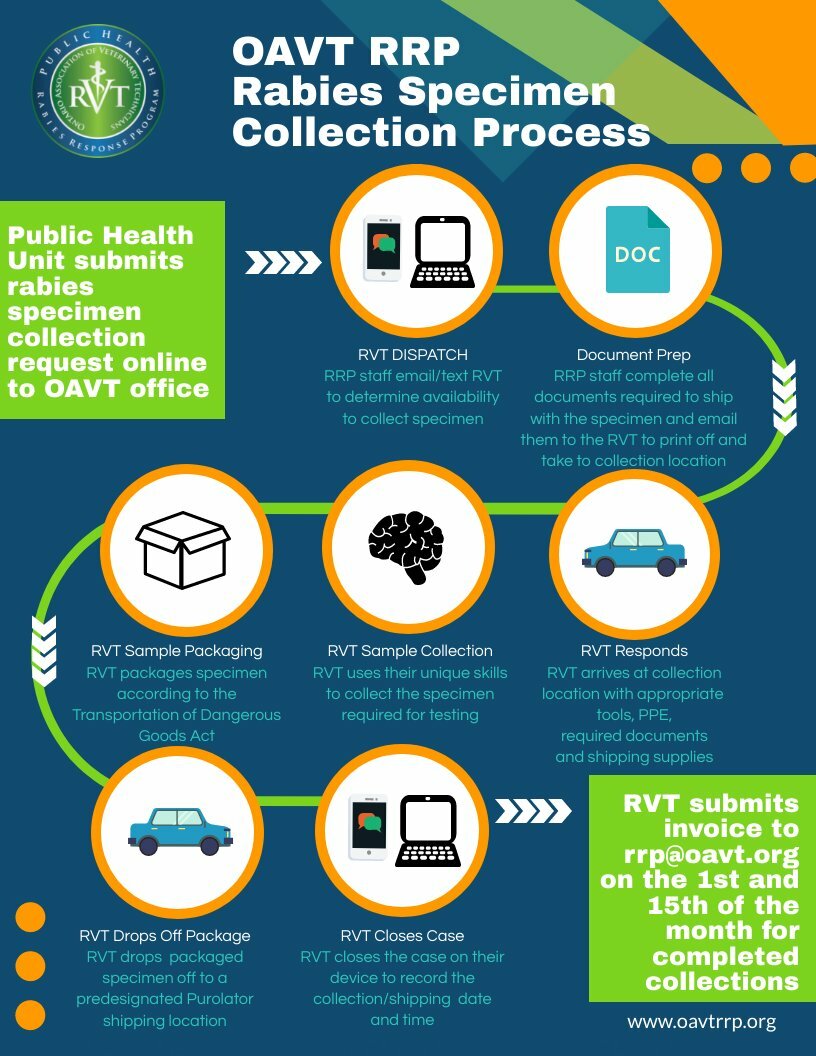 PUBLIC HEALTH
ONTARIO ASSOCIATION OF VETERINARY TECHNICIANS
RVT
RABIES RESPONSE PROGRAM

OAVT RRP Rabies Specimen Collection Process

Public Health Unit submits rabies specimen collection request online to OAVT office

RVT DISPATCH
RRP staff email/text RVT to determine availability to collect specimen

DOC

Document Prep
RRP staff complete all documents required to ship with the specimen and email them to the RVT to print off and take to collection location

RVT Responds
RVT arrives at collection location with appropriate tools, PPE, required documents and shipping supplies

RVT Sample Collection
RVT uses their unique skills to collect the specimen required for testing

RVT Sample Packaging
RVT packages specimen according to the Transportation of Dangerous Goods Act

RVT Drops Off Package
RVT drops packaged specimen off to a predesignated Purolator shipping location

RVT Closes Case
RVT closes the case on their device to record the collection/shipping date and time

RVT submits invoice to rrp@oavt.org on the 1st and 15th of the month for completed collections

www.oavtrrp.org