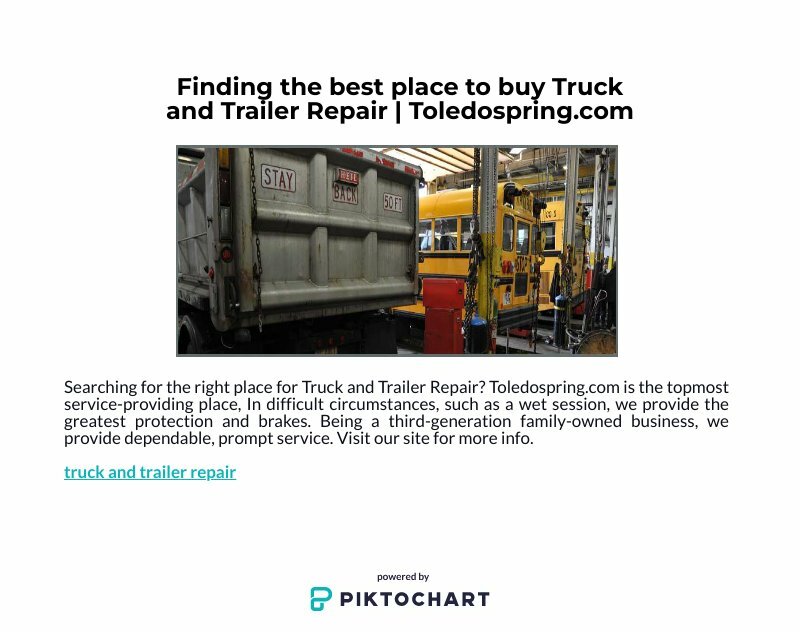 Finding the best place to buy Truck and Trailer Repair | Toledospring.com

STAY

BACK

50FT

Searching for the right place for Truck and Trailer Repair? Toledospring.com is the topmost service-providing place, In difficult circumstances, such as a wet session, we provide the greatest protection and brakes. Being a third-generation family-owned business, we provide dependable, prompt service. Visit our site for more info.

truck and trailer repair

powered by
PIKTOCHART