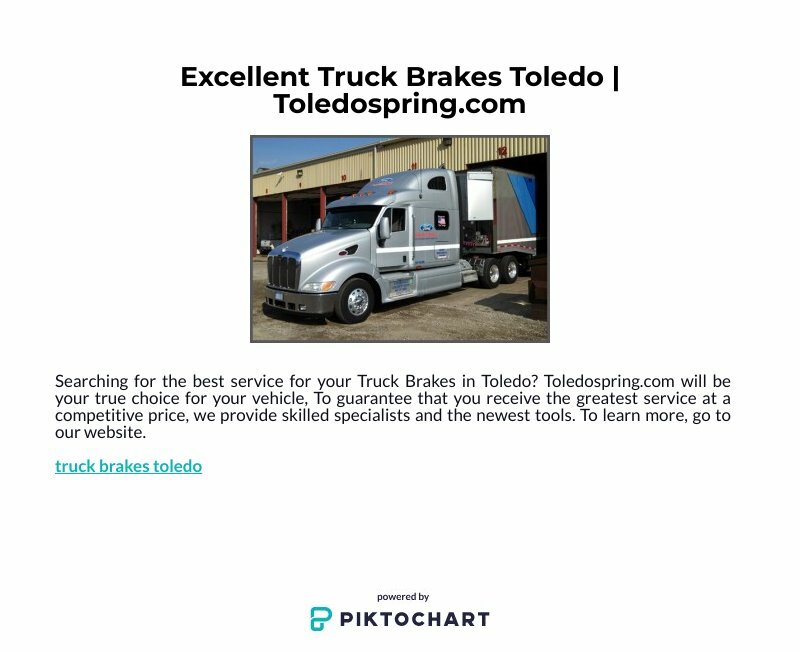 Excellent Truck Brakes Toledo | Toledospring.com

Searching for the best service for your Truck Brakes in Toledo? Toledospring.com will be your true choice for your vehicle, To guarantee that you receive the greatest service at a competitive price, we provide skilled specialists and the newest tools. To learn more, go to our website.

truck brakes toledo

powered by
PIKTOCHART