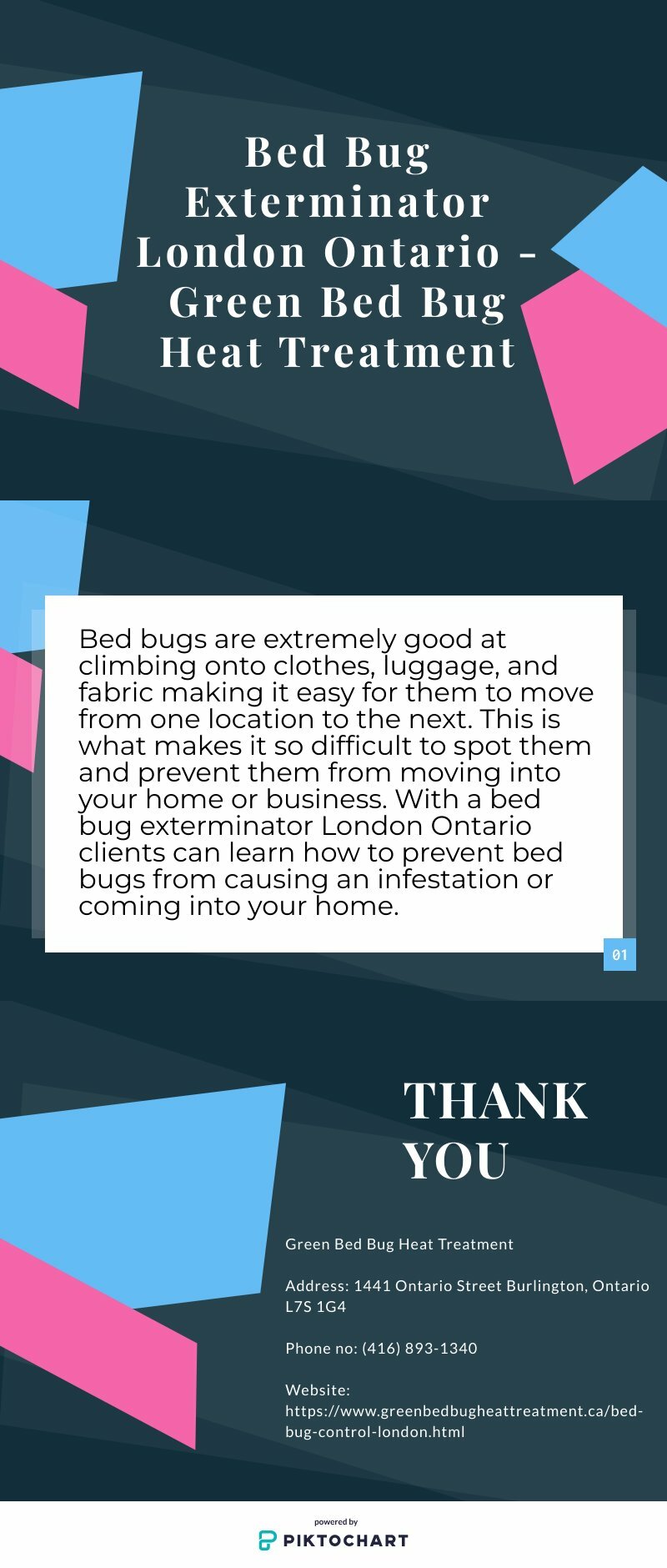 Bed Bug Exterminator London Ontario - Green Bed Bug Heat Treatment

Bed bugs are extremely good at climbing onto clothes, luggage, and fabric making it easy for them to move from one location to the next. This is what makes it so difficult to spot them and prevent them from moving into your home or business. With a bed bug exterminator London Ontario clients can learn how to prevent bed bugs from causing an infestation or coming into your home.

01

THANK YOU

Green Bed Bug Heat Treatment

Address: 1441 Ontario Street Burlington, Ontario L7S 1G4

Phone no: (416) 893-1340

Website: https://www.greenbedbugheattreatment.ca/bed-bug-control-london.html

powered by
PIKTOCHART