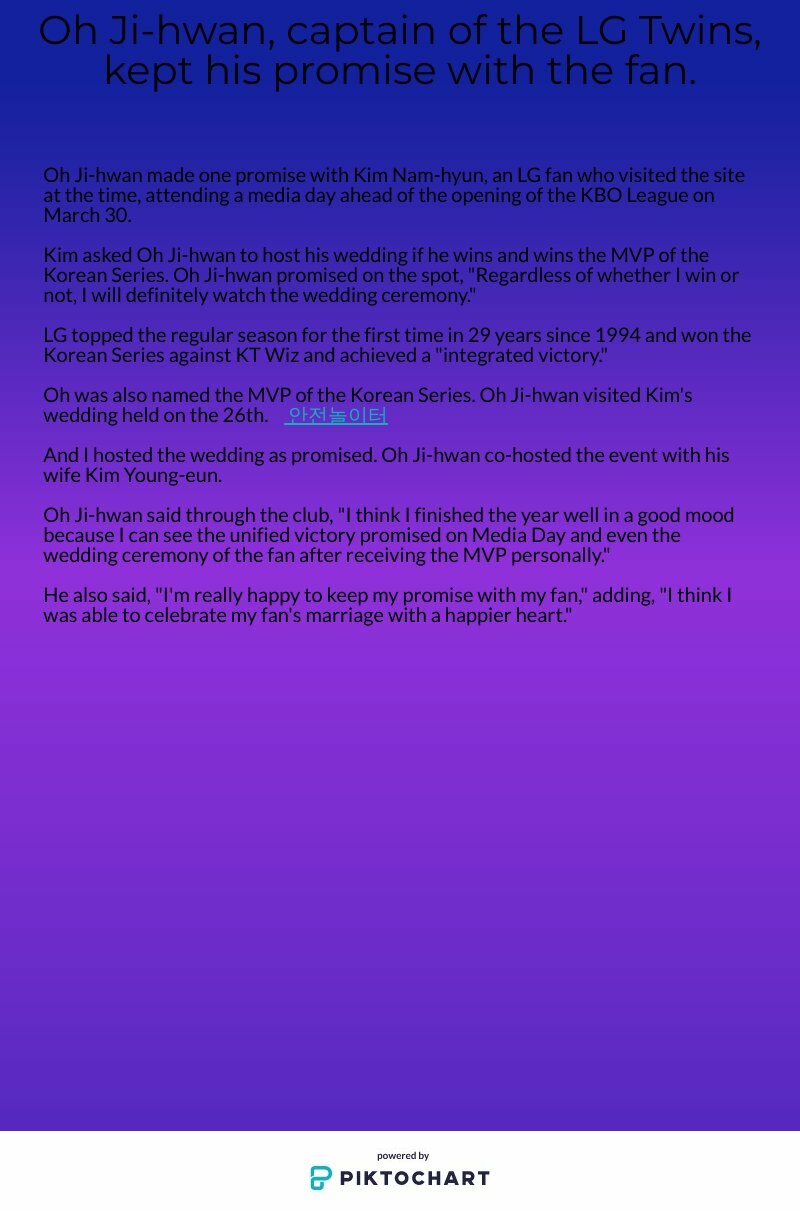 Oh Ji-hwan, captain of the LG Twins, kept his promise with the fan.

Oh Ji-hwan made one promise with Kim Nam-hyun, an LG fan who visited the site at the time, attending a media day ahead of the opening of the KBO League on March 30.

Kim asked Oh Ji-hwan to host his wedding if he wins and wins the MVP of the Korean Series. Oh Ji-hwan promised on the spot, "Regardless of whether I win or not, I will definitely watch the wedding ceremony."

LG topped the regular season for the first time in 29 years since 1994 and won the Korean Series against KT Wiz and achieved a "integrated victory."

Oh was also named the MVP of the Korean Series. Oh Ji-hwan visited Kim's wedding held on the 26th. 안전놀이터

And I hosted the wedding as promised. Oh Ji-hwan co-hosted the event with his wife Kim Young-eun.

Oh Ji-hwan said through the club, "I think I finished the year well in a good mood because I can see the unified victory promised on Media Day and even the wedding ceremony of the fan after receiving the MVP personally."

He also said, "I'm really happy to keep my promise with my fan," adding, "I think I was able to celebrate my fan's marriage with a happier heart."

powered by
PIKTOCHART