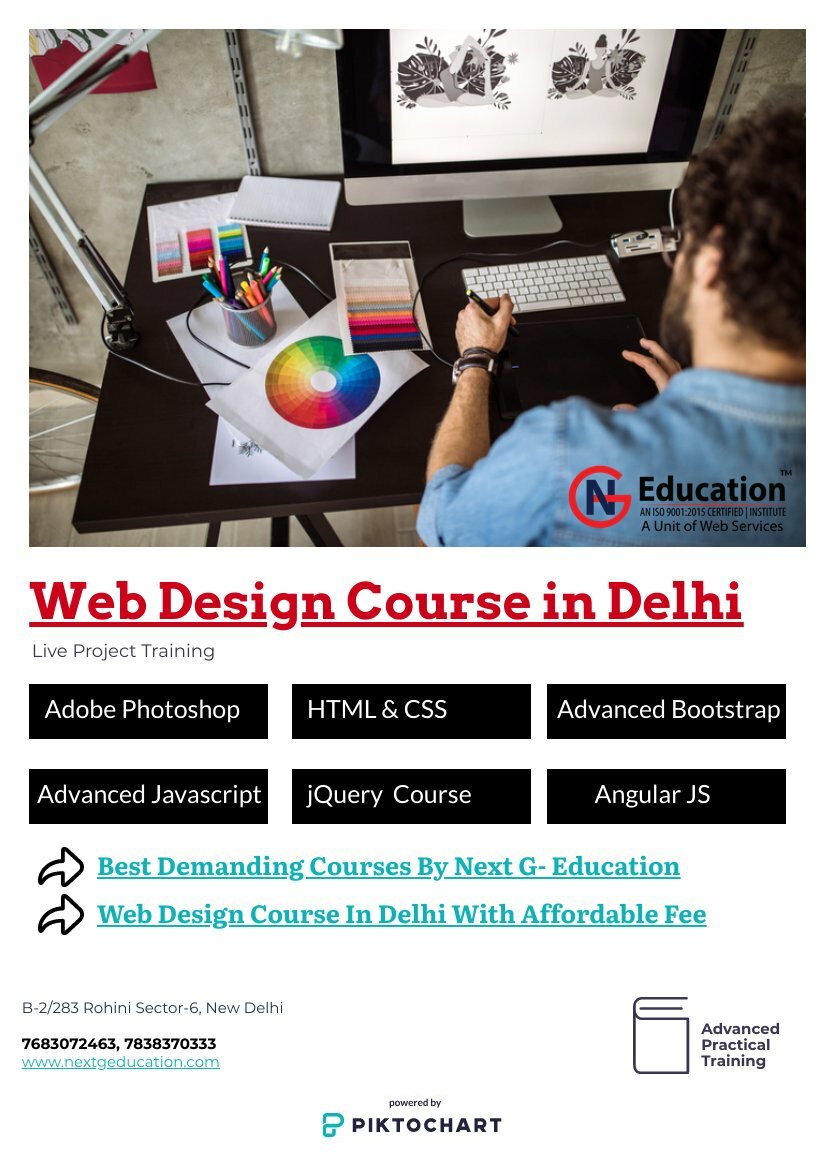 NG Education™
AN ISO 9001:2015 CERTIFIED | INSTITUTE
A Unit of Web Services

Web Design Course in Delhi

Live Project Training

Adobe Photoshop

HTML & CSS

Advanced Bootstrap

Advanced Javascript

jQuery Course

Angular JS

Best Demanding Courses By Next G- Education

Web Design Course In Delhi With Affordable Fee

B-2/283 Rohini Sector-6, New Delhi

7683072463, 7838370333
www.nextgeducation.com

Advanced Practical Training

powered by
PIKTOCHART