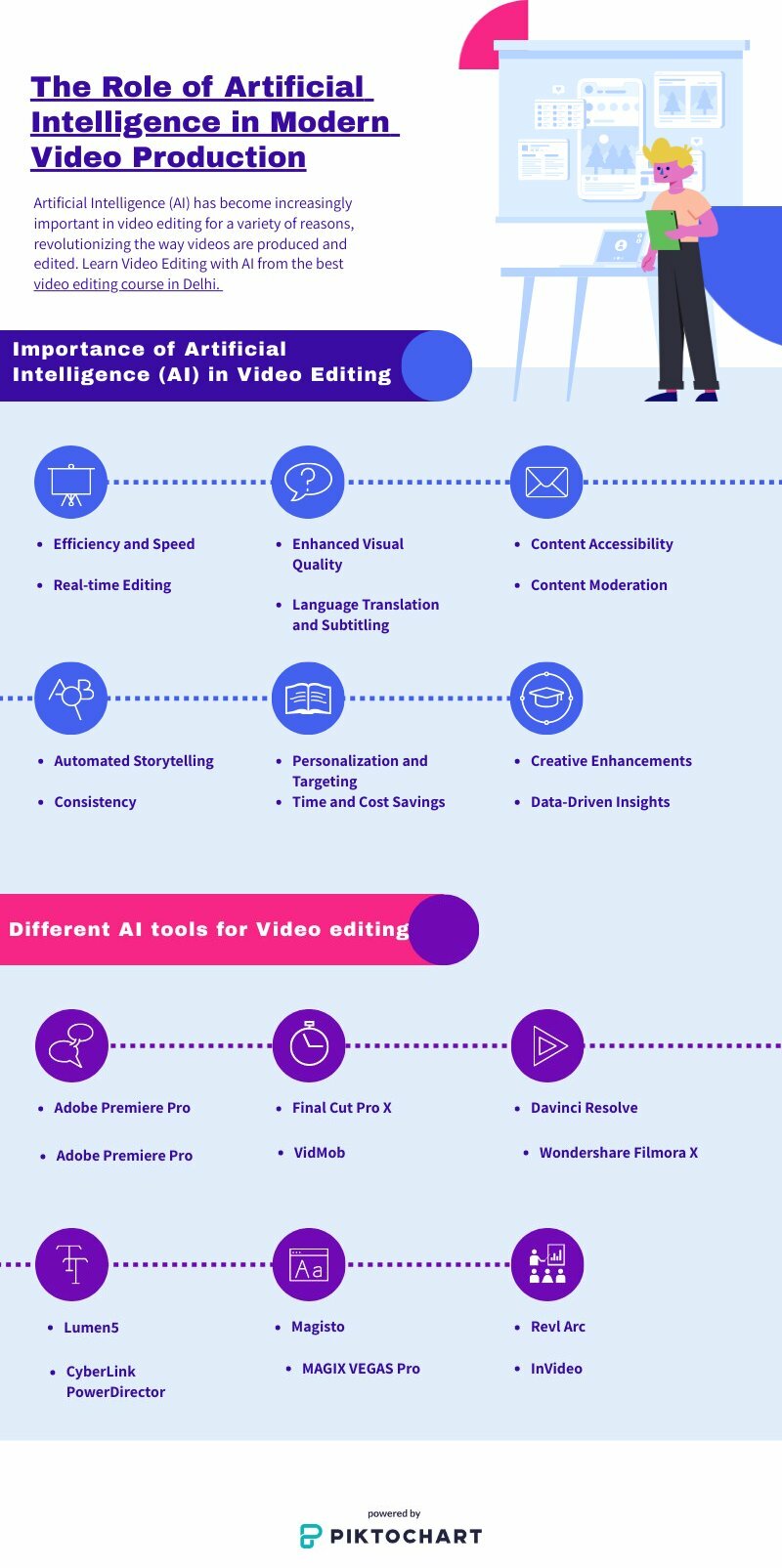 The Role of Artificial Intelligence in Modern Video Production

Artificial Intelligence (AI) has become increasingly important in video editing for a variety of reasons, revolutionizing the way videos are produced and edited. Learn Video Editing with AI from the best video editing course in Delhi.

Importance of Artificial Intelligence (AI) in Video Editing

- Efficiency and Speed
- Real-time Editing

- Enhanced Visual Quality
- Language Translation and Subtitling

- Content Accessibility
- Content Moderation

- Automated Storytelling
- Consistency

- Personalization and Targeting
- Time and Cost Savings

- Creative Enhancements
- Data-Driven Insights

Different AI tools for Video editing

- Adobe Premiere Pro
- Adobe Premiere Pro

- Final Cut Pro X
- VidMob

- Davinci Resolve
- Wondershare Filmora X

- Lumen5
- CyberLink PowerDirector

- Magisto
- MAGIX VEGAS Pro

- Revl Arc
- InVideo

powered by
PIKTOCHART