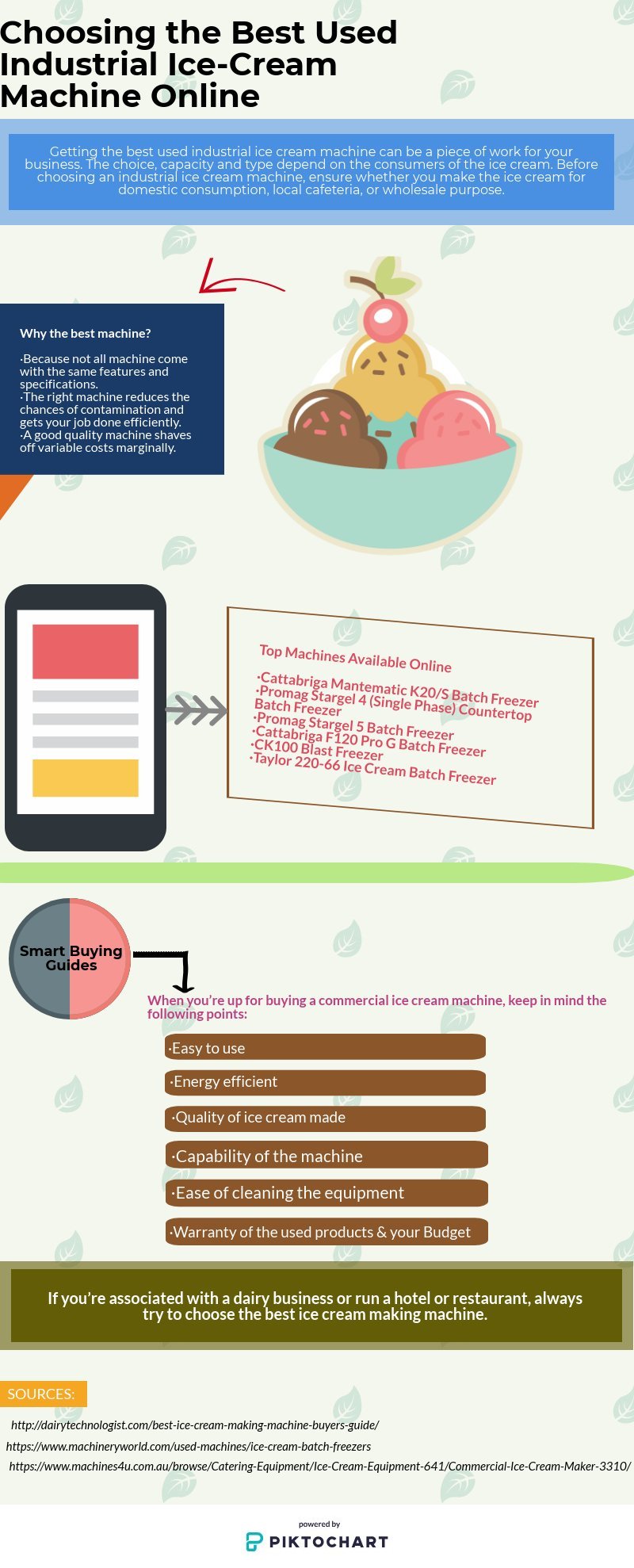 Choosing the Best Used Industrial Ice-Cream Machine Online

Getting the best used industrial ice cream machine can be a piece of work for your business. The choice, capacity and type depend on the consumers of the ice cream. Before choosing an industrial ice cream machine, ensure whether you make the ice cream for domestic consumption, local cafeteria, or wholesale purpose.

Why the best machine?

·Because not all machine come with the same features and specifications.
·The right machine reduces the chances of contamination and gets your job done efficiently.
·A good quality machine shaves off variable costs marginally.

Top Machines Available Online

·Cattabriga Mantematic K20/S Batch Freezer
·Promag Stargel 4 (Single Phase) Countertop Batch Freezer
·Promag Stargel 5 Batch Freezer
·Cattabriga F120 Pro G Batch Freezer
·CK100 Blast Freezer
·Taylor 220-66 Ice Cream Batch Freezer

Smart Buying Guides

When you're up for buying a commercial ice cream machine, keep in mind the following points:

·Easy to use

·Energy efficient

·Quality of ice cream made

·Capability of the machine

·Ease of cleaning the equipment

·Warranty of the used products & your Budget

If you're associated with a dairy business or run a hotel or restaurant, always try to choose the best ice cream making machine.

SOURCES:

http://dairytechnologist.com/best-ice-cream-making-machine-buyers-guide/
https://www.machineryworld.com/used-machines/ice-cream-batch-freezers
https://www.machines4u.com.au/browse/Catering-Equipment/Ice-Cream-Equipment-641/Commercial-Ice-Cream-Maker-3310/

powered by
PIKTOCHART