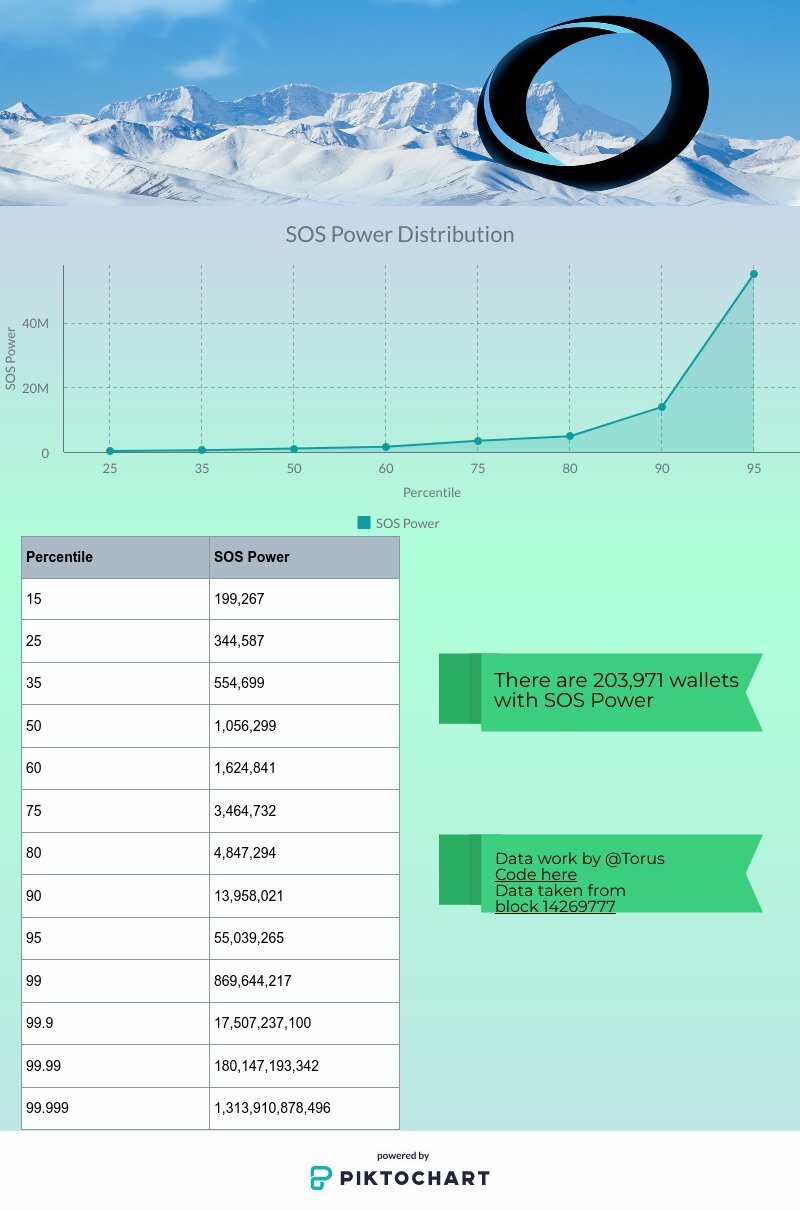 SOS Power Distribution

SOS Power

40M

20M

0

25 35 50 60 75 80 90 95

Percentile

SOS Power

| Percentile | SOS Power |
|---|---|
| 15 | 199,267 |
| 25 | 344,587 |
| 35 | 554,699 |
| 50 | 1,056,299 |
| 60 | 1,624,841 |
| 75 | 3,464,732 |
| 80 | 4,847,294 |
| 90 | 13,958,021 |
| 95 | 55,039,265 |
| 99 | 869,644,217 |
| 99.9 | 17,507,237,100 |
| 99.99 | 180,147,193,342 |
| 99.999 | 1,313,910,878,496 |

There are 203,971 wallets with SOS Power

Data work by @Torus
Code here
Data taken from
block 14269777

powered by
PIKTOCHART