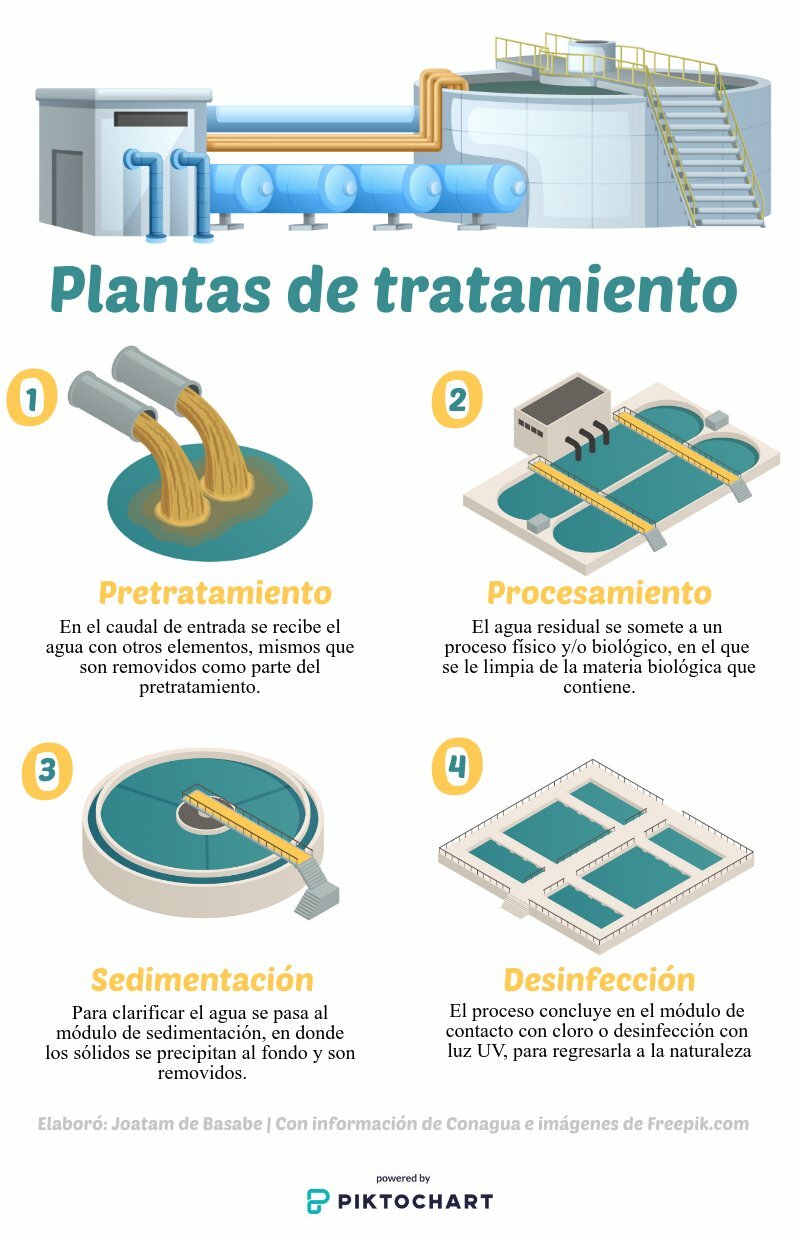 Plantas de tratamiento

1

Pretratamiento

En el caudal de entrada se recibe el agua con otros elementos, mismos que son removidos como parte del pretratamiento.

2

Procesamiento

El agua residual se somete a un proceso físico y/o biológico, en el que se le limpia de la materia biológica que contiene.

3

Sedimentación

Para clarificar el agua se pasa al módulo de sedimentación, en donde los sólidos se precipitan al fondo y son removidos.

4

Desinfección

El proceso concluye en el módulo de contacto con cloro o desinfección con luz UV, para regresarla a la naturaleza

Elaboró: Joatam de Basabe | Con información de Conagua e imágenes de Freepik.com

powered by
PIKTOCHART