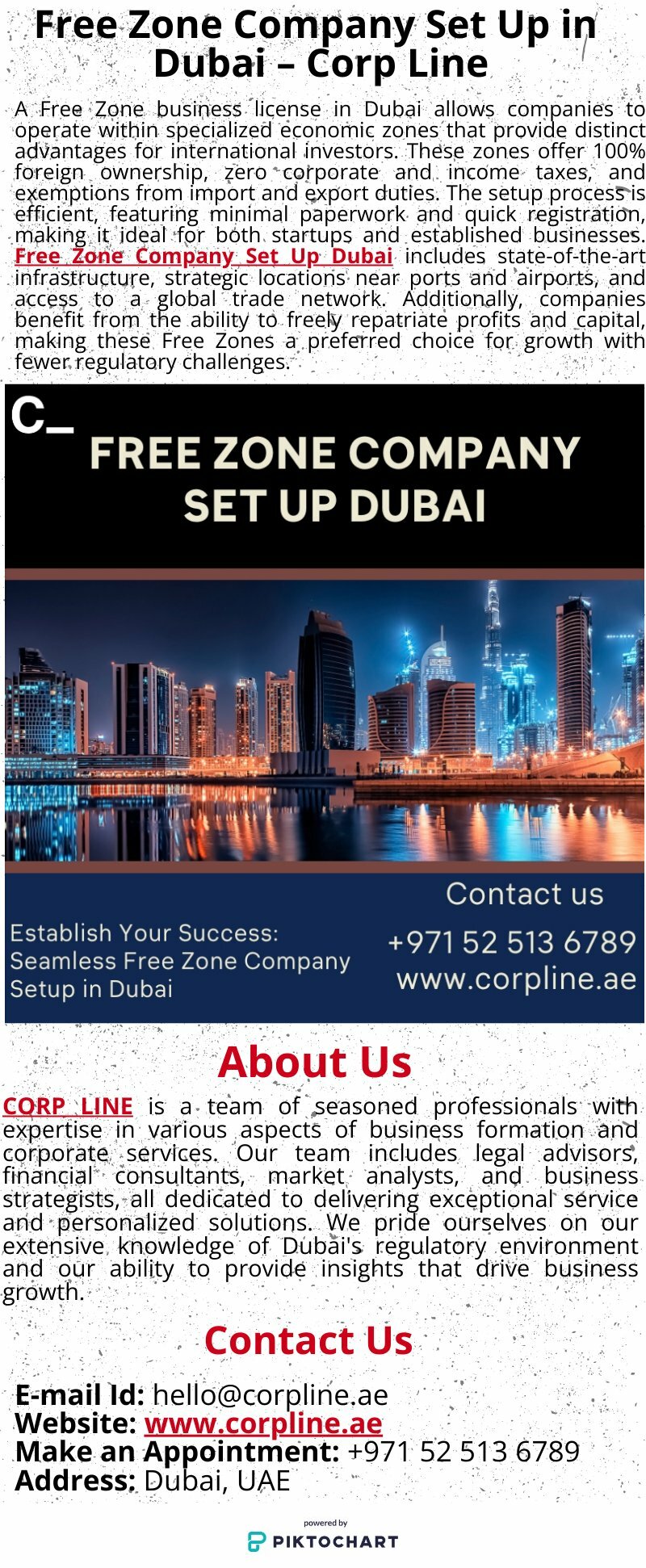 Free Zone Company Set Up in Dubai – Corp Line

A Free Zone business license in Dubai allows companies to operate within specialized economic zones that provide distinct advantages for international investors. These zones offer 100% foreign ownership, zero corporate and income taxes, and exemptions from import and export duties. The setup process is efficient, featuring minimal paperwork and quick registration, making it ideal for both startups and established businesses. Free Zone Company Set Up Dubai includes state-of-the-art infrastructure, strategic locations near ports and airports, and access to a global trade network. Additionally, companies benefit from the ability to freely repatriate profits and capital, making these Free Zones a preferred choice for growth with fewer regulatory challenges.

C_

FREE ZONE COMPANY SET UP DUBAI

Establish Your Success: Seamless Free Zone Company Setup in Dubai

Contact us
+971 52 513 6789
www.corpline.ae

About Us

CORP LINE is a team of seasoned professionals with expertise in various aspects of business formation and corporate services. Our team includes legal advisors, financial consultants, market analysts, and business strategists, all dedicated to delivering exceptional service and personalized solutions. We pride ourselves on our extensive knowledge of Dubai's regulatory environment and our ability to provide insights that drive business growth.

Contact Us

E-mail Id: hello@corpline.ae
Website: www.corpline.ae
Make an Appointment: +971 52 513 6789
Address: Dubai, UAE

powered by
PIKTOCHART