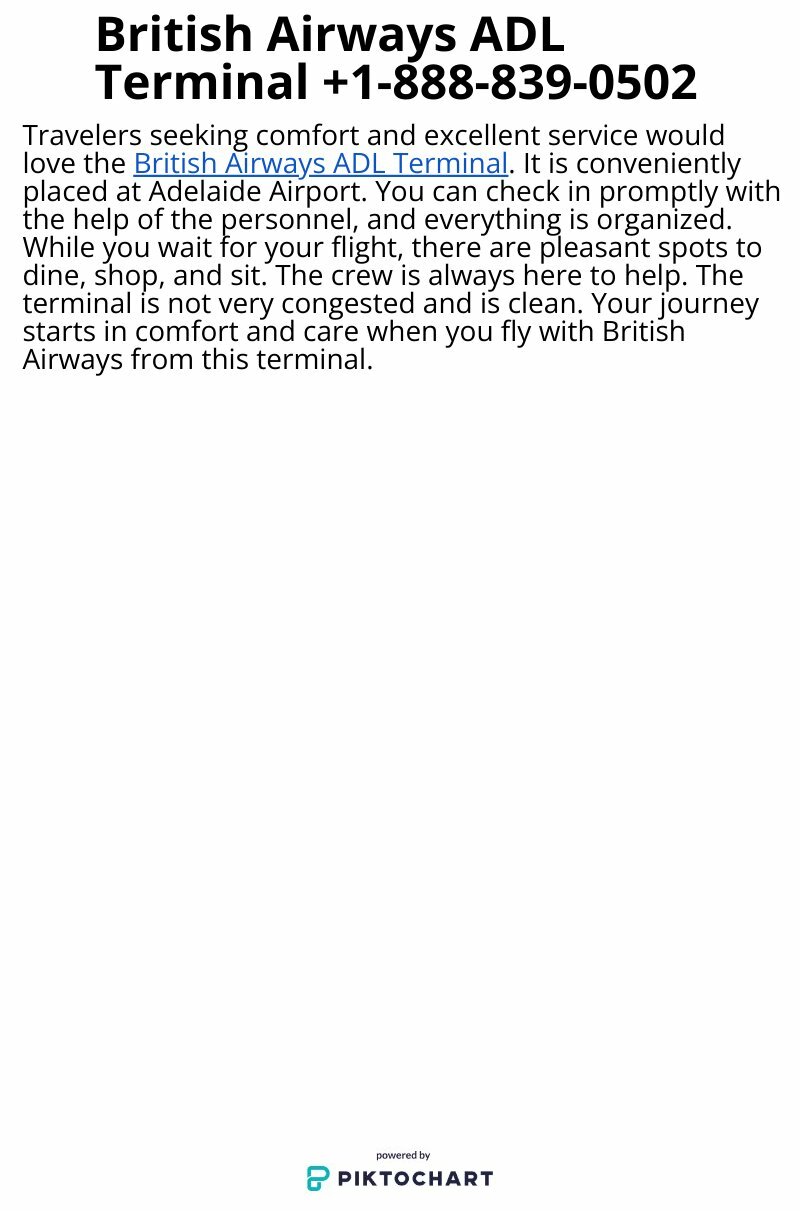 British Airways ADL Terminal +1-888-839-0502

Travelers seeking comfort and excellent service would love the British Airways ADL Terminal. It is conveniently placed at Adelaide Airport. You can check in promptly with the help of the personnel, and everything is organized. While you wait for your flight, there are pleasant spots to dine, shop, and sit. The crew is always here to help. The terminal is not very congested and is clean. Your journey starts in comfort and care when you fly with British Airways from this terminal.

powered by
PIKTOCHART