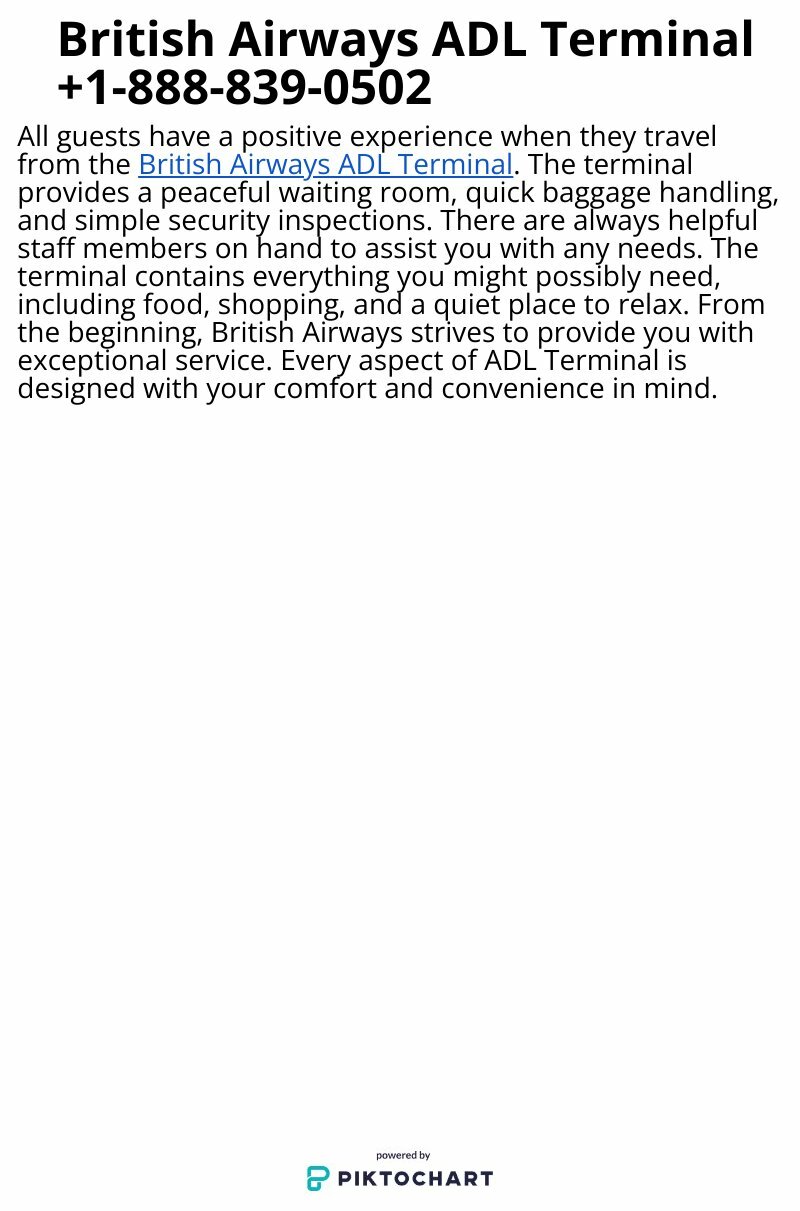 British Airways ADL Terminal +1-888-839-0502

All guests have a positive experience when they travel from the British Airways ADL Terminal. The terminal provides a peaceful waiting room, quick baggage handling, and simple security inspections. There are always helpful staff members on hand to assist you with any needs. The terminal contains everything you might possibly need, including food, shopping, and a quiet place to relax. From the beginning, British Airways strives to provide you with exceptional service. Every aspect of ADL Terminal is designed with your comfort and convenience in mind.

powered by
PIKTOCHART