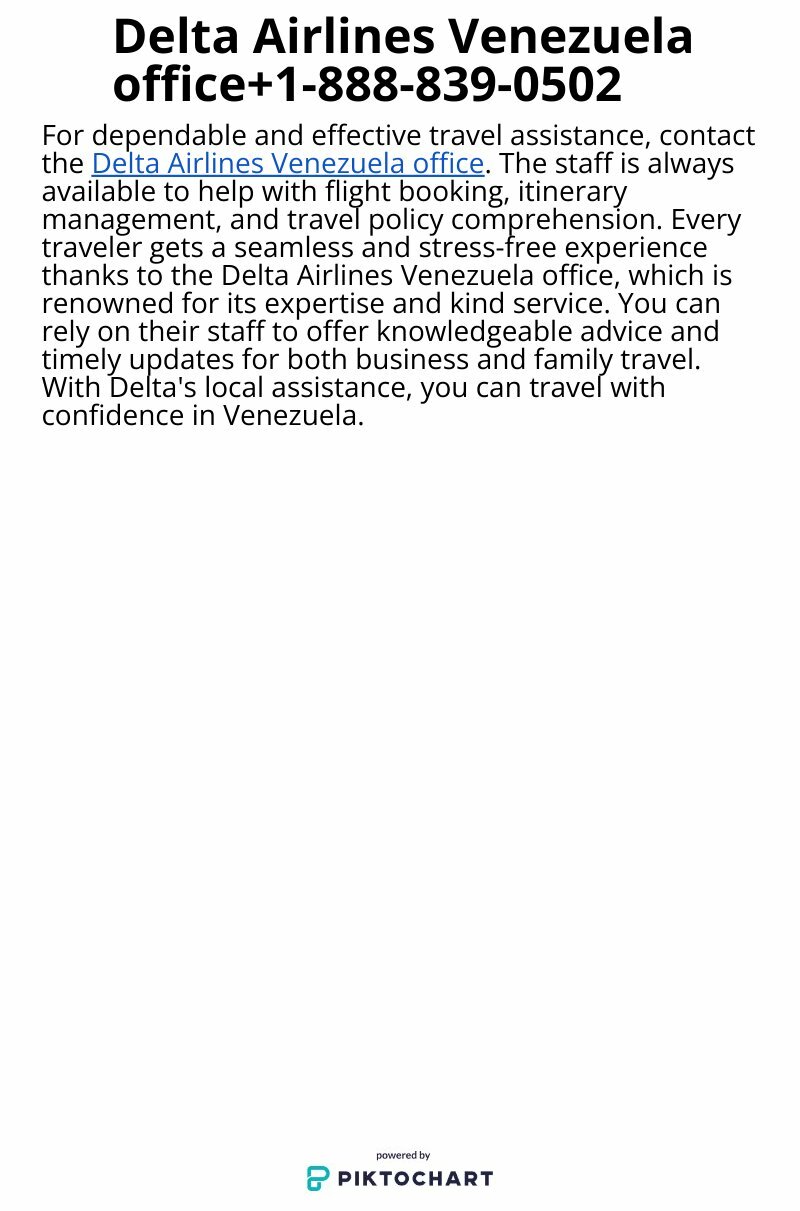 Delta Airlines Venezuela office+1-888-839-0502

For dependable and effective travel assistance, contact the Delta Airlines Venezuela office. The staff is always available to help with flight booking, itinerary management, and travel policy comprehension. Every traveler gets a seamless and stress-free experience thanks to the Delta Airlines Venezuela office, which is renowned for its expertise and kind service. You can rely on their staff to offer knowledgeable advice and timely updates for both business and family travel. With Delta's local assistance, you can travel with confidence in Venezuela.

powered by
PIKTOCHART