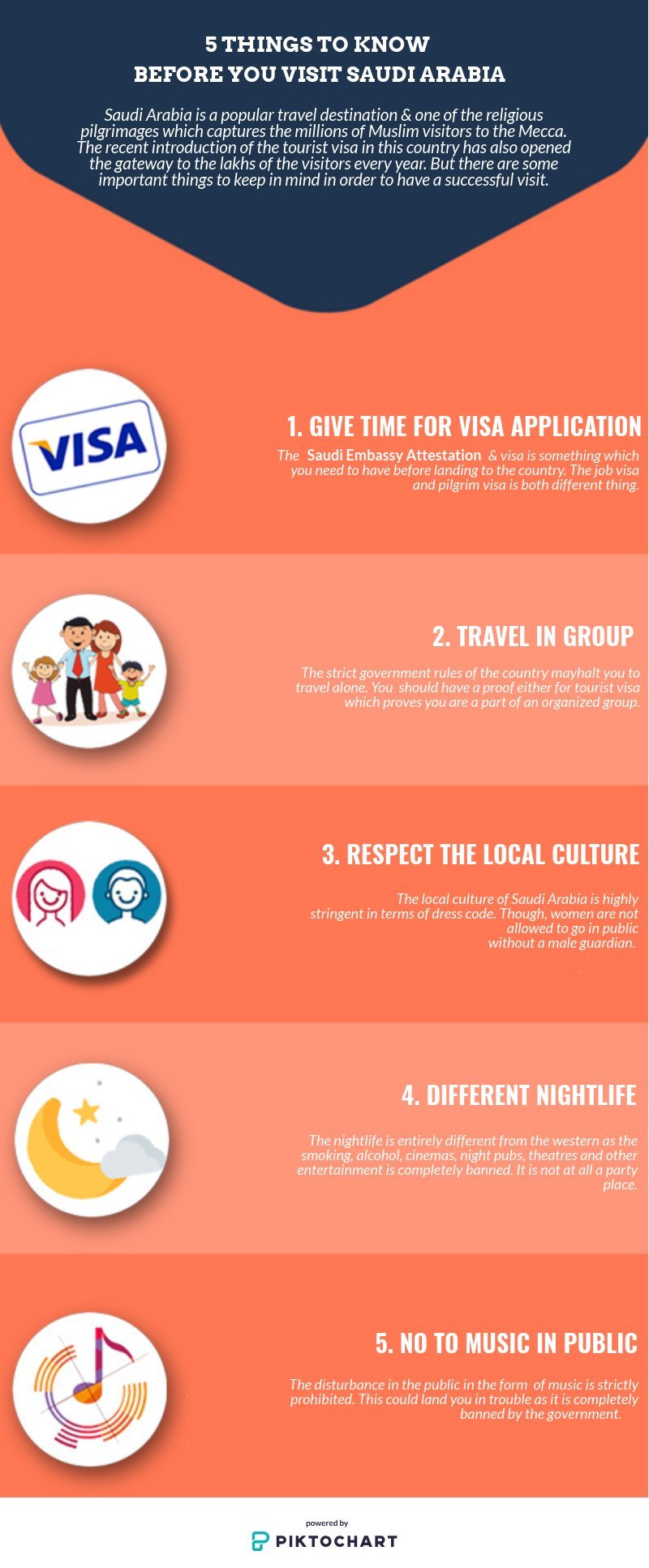 5 THINGS TO KNOW
BEFORE YOU VISIT SAUDI ARABIA

Saudi Arabia is a popular travel destination & one of the religious pilgrimages which captures the millions of Muslim visitors to the Mecca. The recent introduction of the tourist visa in this country has also opened the gateway to the lakhs of the visitors every year. But there are some important things to keep in mind in order to have a successful visit.

VISA

1. GIVE TIME FOR VISA APPLICATION

The Saudi Embassy Attestation & visa is something which you need to have before landing to the country. The job visa and pilgrim visa is both different thing.

2. TRAVEL IN GROUP

The strict government rules of the country mayhalt you to travel alone. You should have a proof either for tourist visa which proves you are a part of an organized group.

3. RESPECT THE LOCAL CULTURE

The local culture of Saudi Arabia is highly stringent in terms of dress code. Though, women are not allowed to go in public without a male guardian.

4. DIFFERENT NIGHTLIFE

The nightlife is entirely different from the western as the smoking, alcohol, cinemas, night pubs, theatres and other entertainment is completely banned. It is not at all a party place.

5. NO TO MUSIC IN PUBLIC

The disturbance in the public in the form of music is strictly prohibited. This could land you in trouble as it is completely banned by the government.

powered by
PIKTOCHART