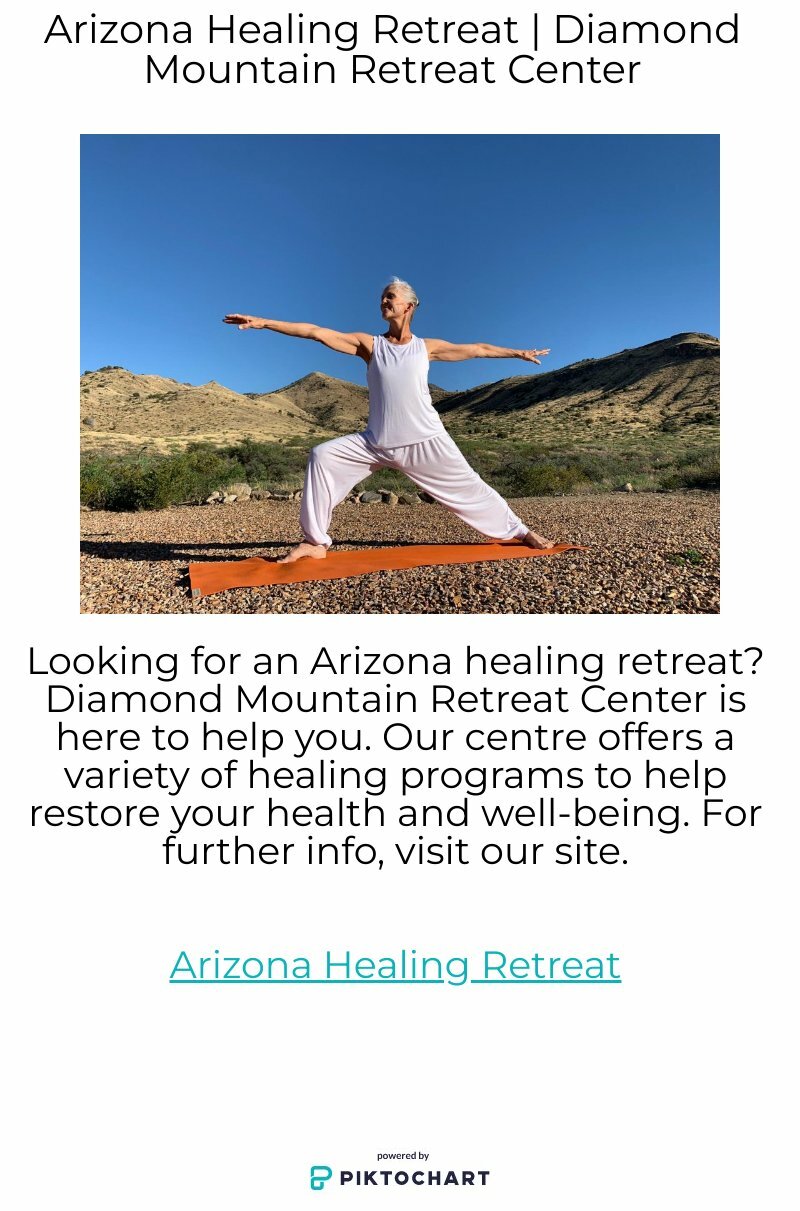 Arizona Healing Retreat | Diamond Mountain Retreat Center

Looking for an Arizona healing retreat? Diamond Mountain Retreat Center is here to help you. Our centre offers a variety of healing programs to help restore your health and well-being. For further info, visit our site.

Arizona Healing Retreat

powered by
PIKTOCHART