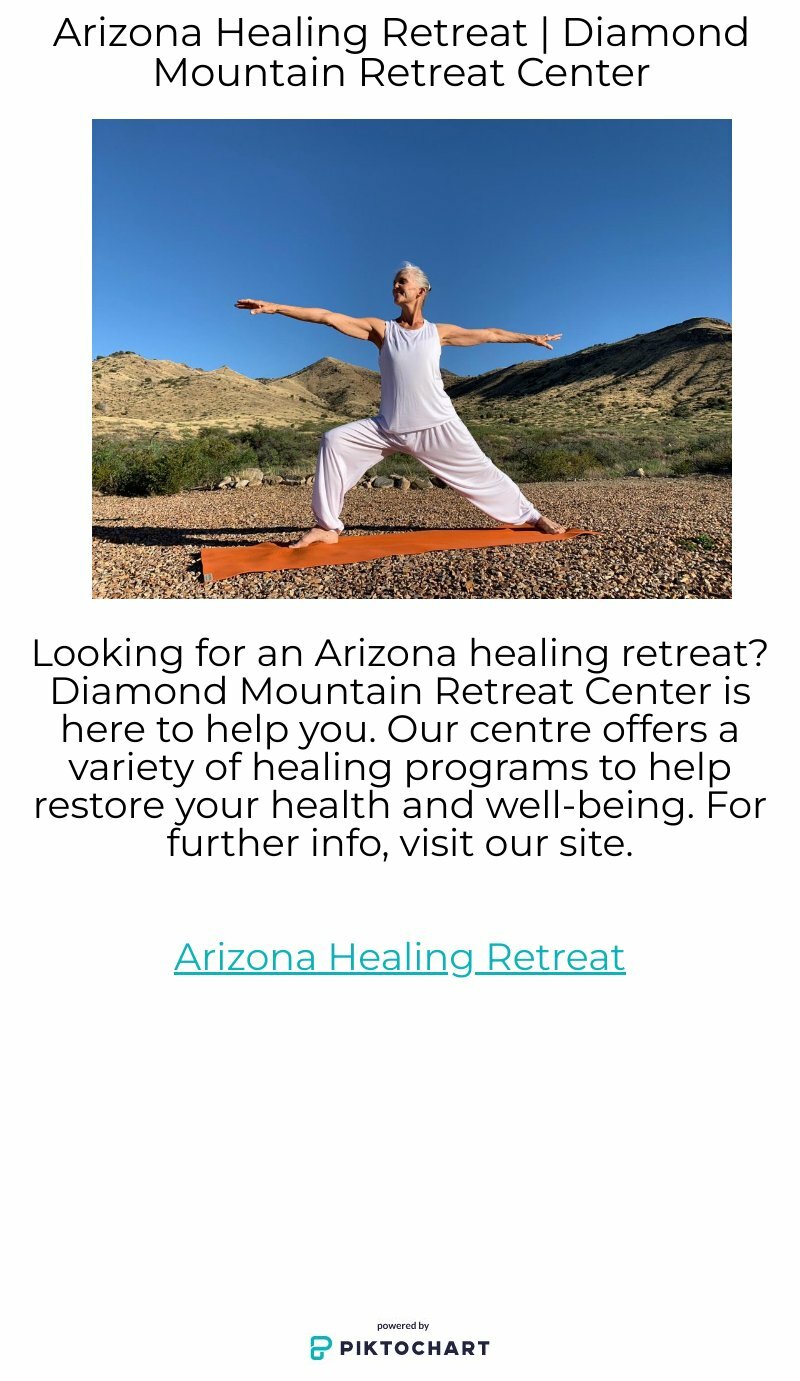 Arizona Healing Retreat | Diamond Mountain Retreat Center

Looking for an Arizona healing retreat? Diamond Mountain Retreat Center is here to help you. Our centre offers a variety of healing programs to help restore your health and well-being. For further info, visit our site.

Arizona Healing Retreat

powered by
PIKTOCHART