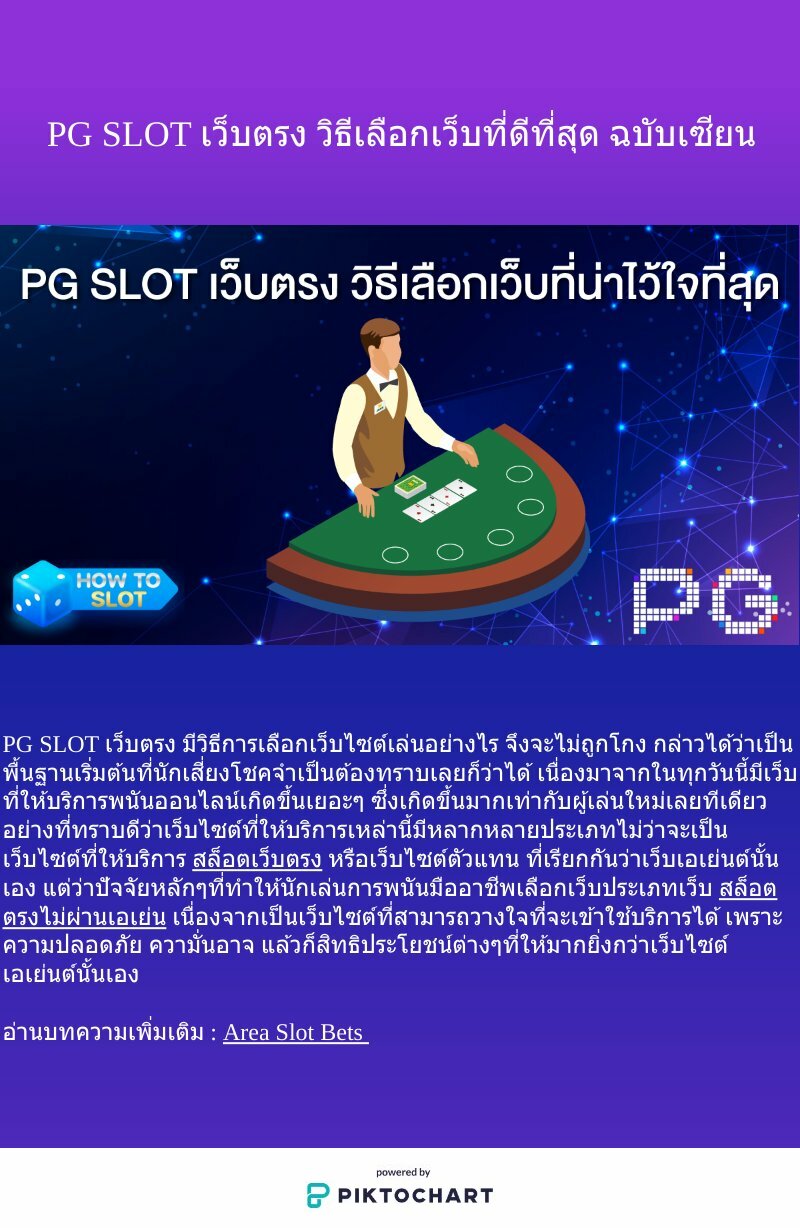 PG SLOT เว็บตรง วิธีเลือกเว็บที่ดีที่สุด ฉบับเซียน

PG SLOT เว็บตรง วิธีเลือกเว็บที่น่าไว้ใจที่สุด

HOW TO SLOT

PG

PG SLOT เว็บตรง มีวิธีการเลือกเว็บไซต์เล่นอย่างไร จึงจะไม่ถูกโกง กล่าวได้ว่าเป็นพื้นฐานเริ่มต้นที่นักเสี่ยงโชคจำเป็นต้องทราบเลยก็ว่าได้ เนื่องมาจากในทุกวันนี้มีเว็บที่ให้บริการพนันออนไลน์เกิดขึ้นเยอะๆ ซึ่งเกิดขึ้นมากเท่ากับผู้เล่นใหม่เลยทีเดียว อย่างที่ทราบดีว่าเว็บไซต์ที่ให้บริการเหล่านี้มีหลากหลายประเภทไม่ว่าจะเป็นเว็บไซต์ที่ให้บริการ สล็อตเว็บตรง หรือเว็บไซต์ตัวแทน ที่เรียกกันว่าเว็บเอเย่นต์นั้นเอง แต่ว่าปัจจัยหลักๆที่ทำให้นักเล่นการพนันมืออาชีพเลือกเว็บประเภทเว็บ สล็อตตรงไม่ผ่านเอเย่น เนื่องจากเป็นเว็บไซต์ที่สามารถวางใจที่จะเข้าใช้บริการได้ เพราะความปลอดภัย ความมั่นอาจ แล้วก็สิทธิประโยชน์ต่างๆที่ให้มากยิ่งกว่าเว็บไซต์เอเย่นต์นั้นเอง

อ่านบทความเพิ่มเติม : Area Slot Bets

powered by
PIKTOCHART