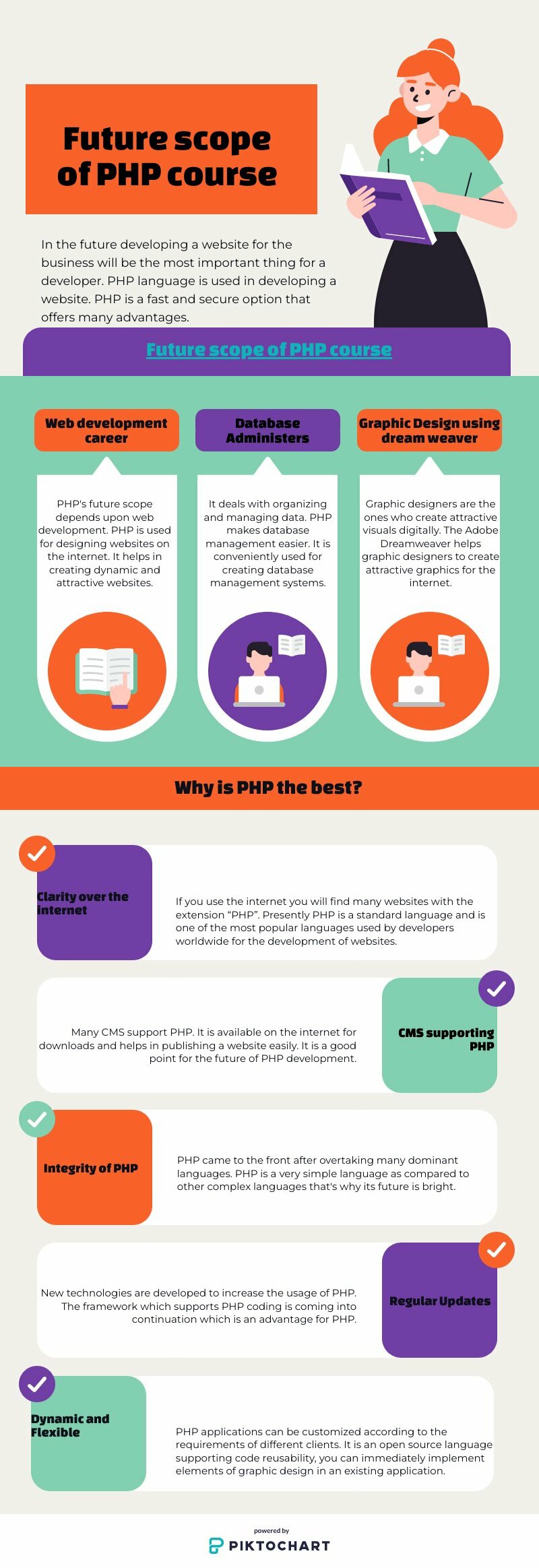 Future scope of PHP course

In the future developing a website for the business will be the most important thing for a developer. PHP language is used in developing a website. PHP is a fast and secure option that offers many advantages.

Future scope of PHP course

Web development career

PHP's future scope depends upon web development. PHP is used for designing websites on the internet. It helps in creating dynamic and attractive websites.

Database Administers

It deals with organizing and managing data. PHP makes database management easier. It is conveniently used for creating database management systems.

Graphic Design using dream weaver

Graphic designers are the ones who create attractive visuals digitally. The Adobe Dreamweaver helps graphic designers to create attractive graphics for the internet.

Why is PHP the best?

Clarity over the internet

If you use the internet you will find many websites with the extension "PHP". Presently PHP is a standard language and is one of the most popular languages used by developers worldwide for the development of websites.

Many CMS support PHP. It is available on the internet for downloads and helps in publishing a website easily. It is a good point for the future of PHP development.

CMS supporting PHP

Integrity of PHP

PHP came to the front after overtaking many dominant languages. PHP is a very simple language as compared to other complex languages that's why its future is bright.

New technologies are developed to increase the usage of PHP. The framework which supports PHP coding is coming into continuation which is an advantage for PHP.

Regular Updates

Dynamic and Flexible

PHP applications can be customized according to the requirements of different clients. It is an open source language supporting code reusability, you can immediately implement elements of graphic design in an existing application.

powered by
PIKTOCHART