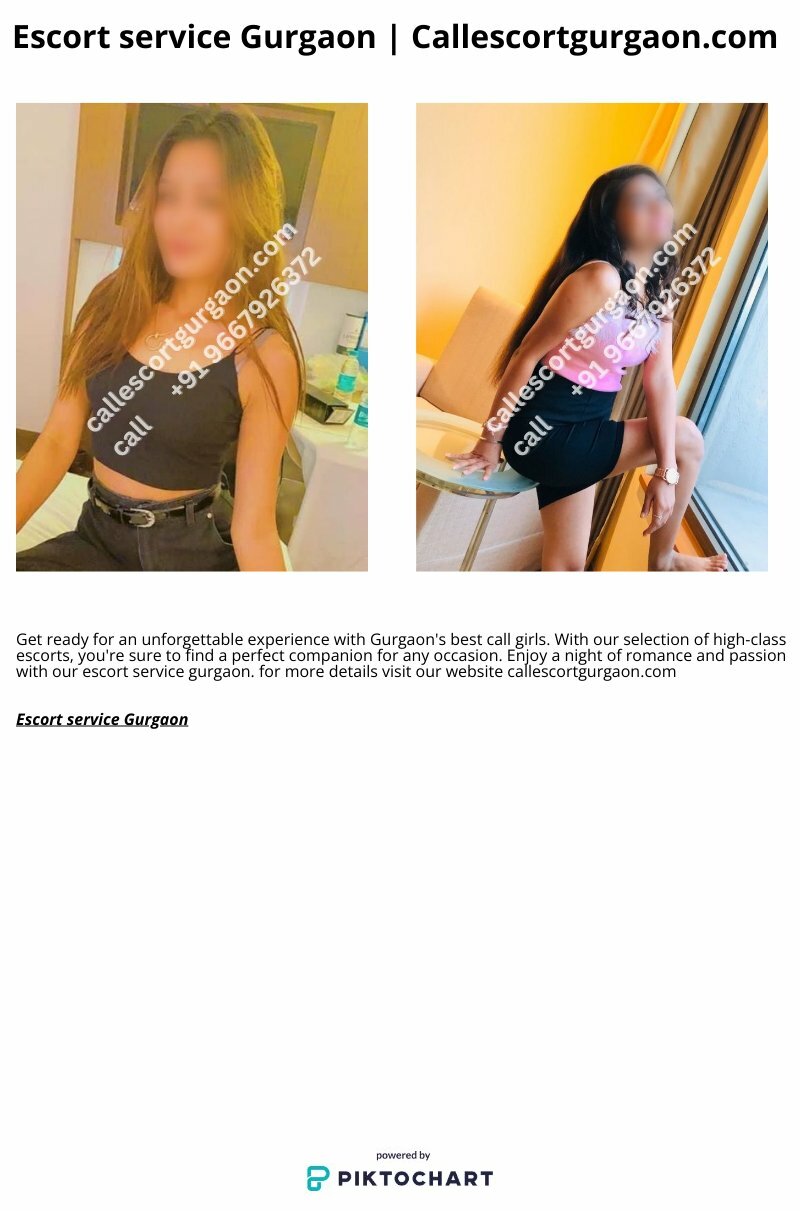 Escort service Gurgaon | Callescortgurgaon.com

callescortgurgaon.com
call +91 9667926372

callescortgurgaon.com
call +91 9667926372

Get ready for an unforgettable experience with Gurgaon's best call girls. With our selection of high-class escorts, you're sure to find a perfect companion for any occasion. Enjoy a night of romance and passion with our escort service gurgaon. for more details visit our website callescortgurgaon.com

Escort service Gurgaon

powered by
PIKTOCHART