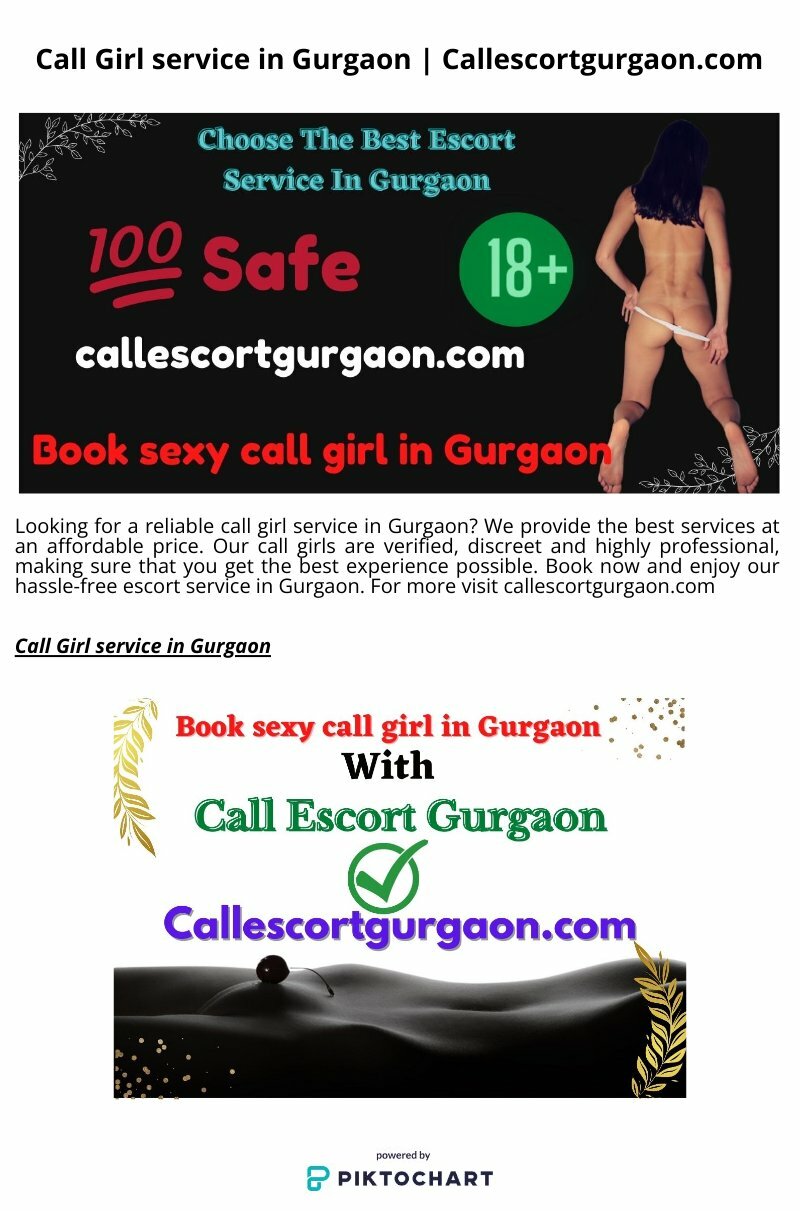 Call Girl service in Gurgaon | Callescortgurgaon.com

Choose The Best Escort Service In Gurgaon

100 Safe

18+

callescortgurgaon.com

Book sexy call girl in Gurgaon

Looking for a reliable call girl service in Gurgaon? We provide the best services at an affordable price. Our call girls are verified, discreet and highly professional, making sure that you get the best experience possible. Book now and enjoy our hassle-free escort service in Gurgaon. For more visit callescortgurgaon.com

Call Girl service in Gurgaon

Book sexy call girl in Gurgaon

With

Call Escort Gurgaon

Callescortgurgaon.com

powered by

PIKTOCHART