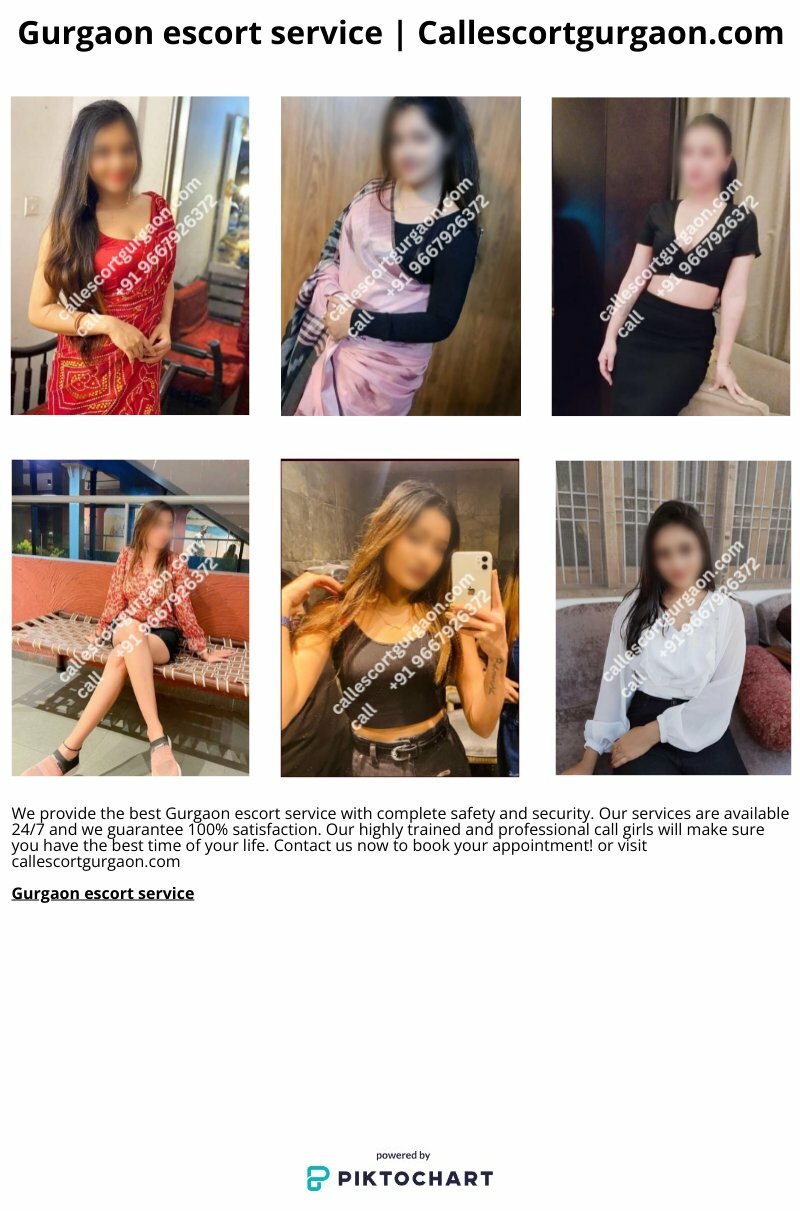 Gurgaon escort service | Callescortgurgaon.com

callescortgurgaon.com call +91 9667926372

callescortgurgaon.com call +91 9667926372

callescortgurgaon.com call +91 9667926372

callescortgurgaon.com call +91 9667926372

callescortgurgaon.com call +91 9667926372

callescortgurgaon.com call +91 9667926372

We provide the best Gurgaon escort service with complete safety and security. Our services are available 24/7 and we guarantee 100% satisfaction. Our highly trained and professional call girls will make sure you have the best time of your life. Contact us now to book your appointment! or visit callescortgurgaon.com

Gurgaon escort service

powered by
PIKTOCHART