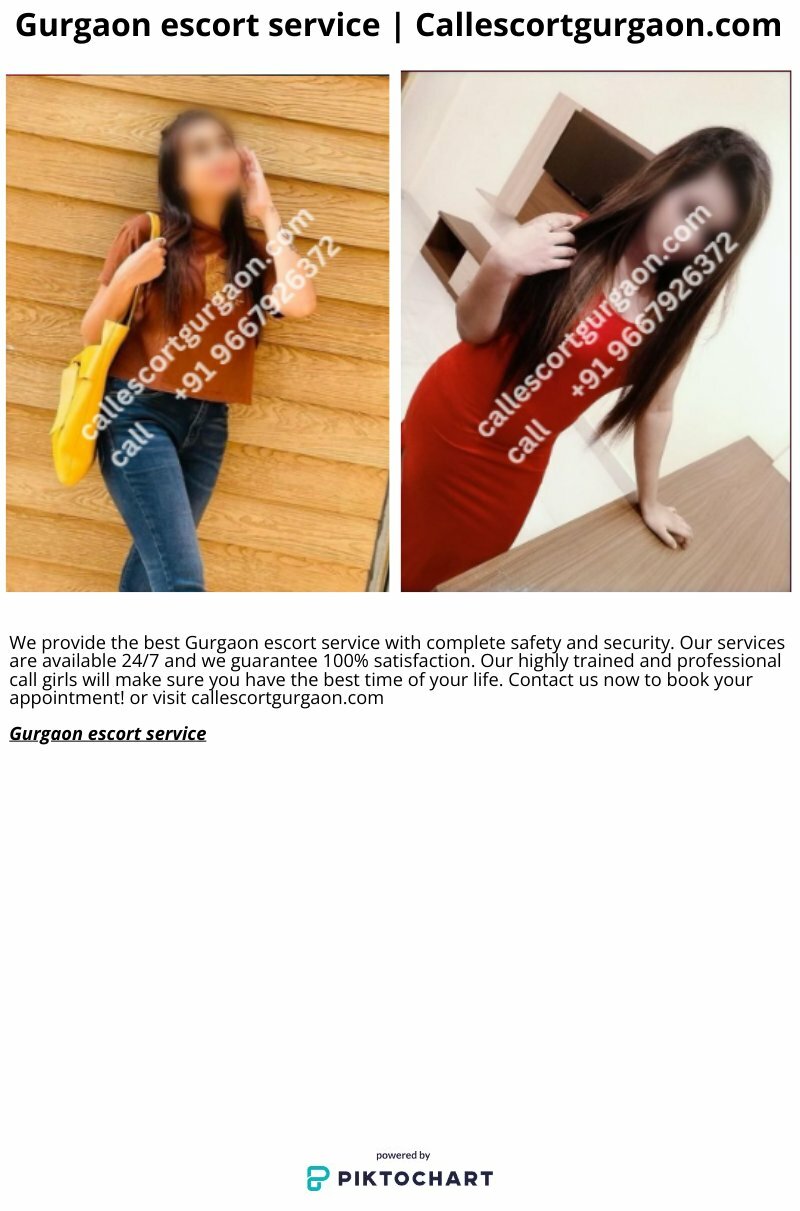 Gurgaon escort service | Callescortgurgaon.com

callescortgurgaon.com
call +91 9667926372

callescortgurgaon.com
call +91 9667926372

We provide the best Gurgaon escort service with complete safety and security. Our services are available 24/7 and we guarantee 100% satisfaction. Our highly trained and professional call girls will make sure you have the best time of your life. Contact us now to book your appointment! or visit callescortgurgaon.com

Gurgaon escort service

powered by
PIKTOCHART