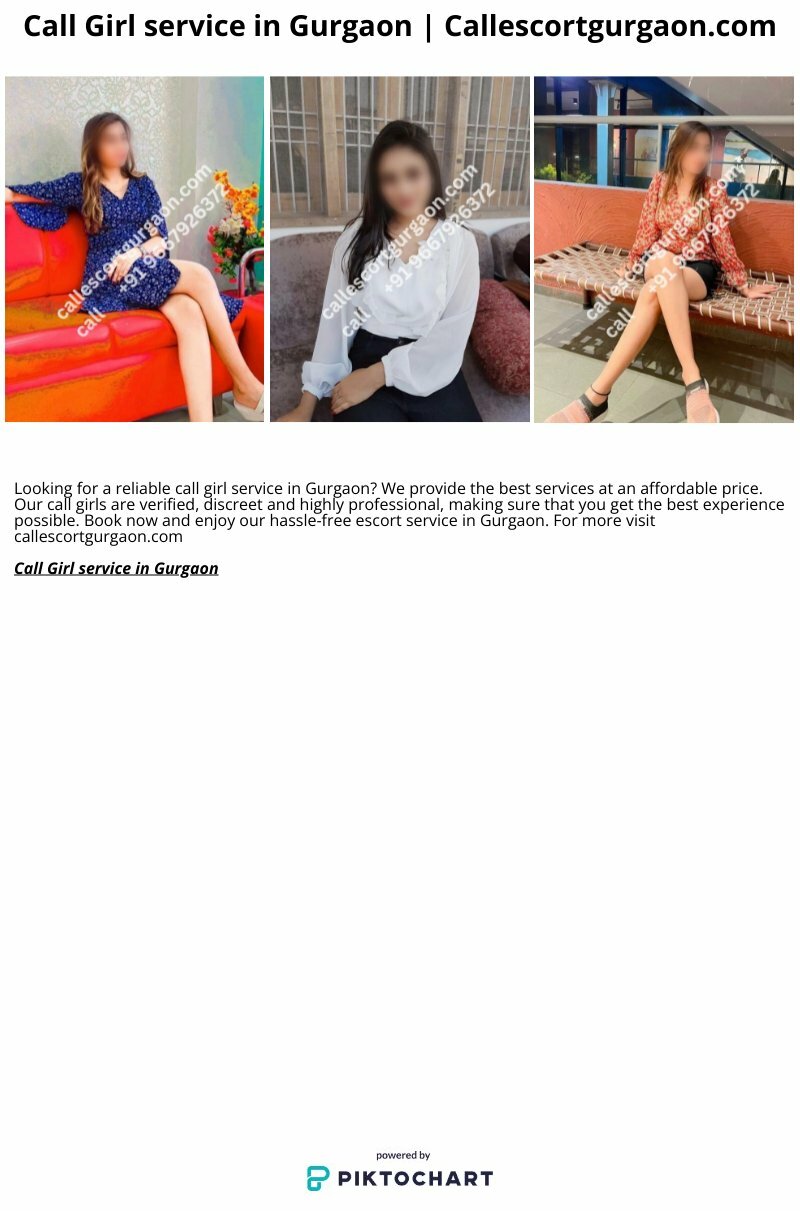 Call Girl service in Gurgaon | Callescortgurgaon.com

callescortgurgaon.com
call +91 9667926372

callescortgurgaon.com
call +91 9667926372

callescortgurgaon.com
call +91 9667926372

Looking for a reliable call girl service in Gurgaon? We provide the best services at an affordable price. Our call girls are verified, discreet and highly professional, making sure that you get the best experience possible. Book now and enjoy our hassle-free escort service in Gurgaon. For more visit callescortgurgaon.com

Call Girl service in Gurgaon

powered by
PIKTOCHART