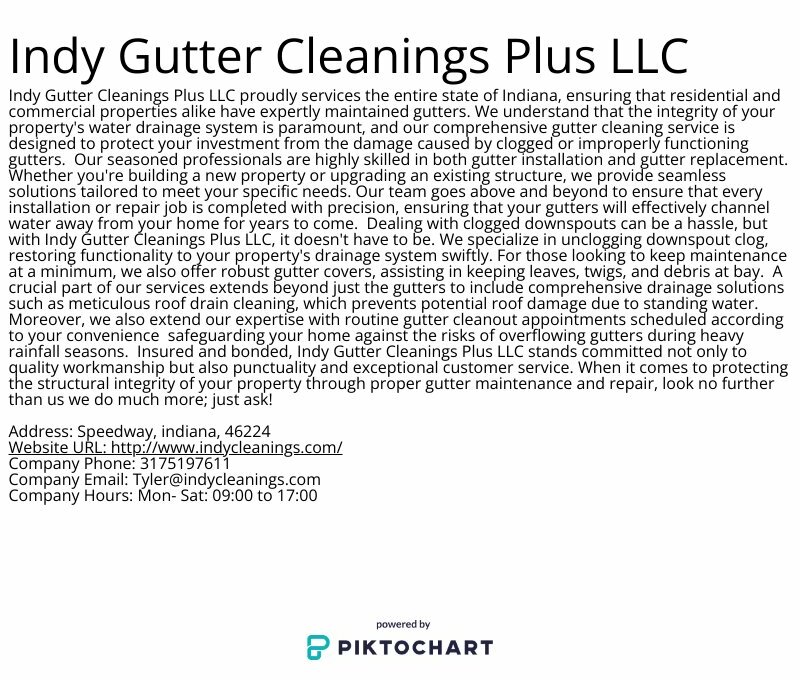 Indy Gutter Cleanings Plus LLC

Indy Gutter Cleanings Plus LLC proudly services the entire state of Indiana, ensuring that residential and commercial properties alike have expertly maintained gutters. We understand that the integrity of your property's water drainage system is paramount, and our comprehensive gutter cleaning service is designed to protect your investment from the damage caused by clogged or improperly functioning gutters. Our seasoned professionals are highly skilled in both gutter installation and gutter replacement. Whether you're building a new property or upgrading an existing structure, we provide seamless solutions tailored to meet your specific needs. Our team goes above and beyond to ensure that every installation or repair job is completed with precision, ensuring that your gutters will effectively channel water away from your home for years to come. Dealing with clogged downspouts can be a hassle, but with Indy Gutter Cleanings Plus LLC, it doesn't have to be. We specialize in unclogging downspout clog, restoring functionality to your property's drainage system swiftly. For those looking to keep maintenance at a minimum, we also offer robust gutter covers, assisting in keeping leaves, twigs, and debris at bay. A crucial part of our services extends beyond just the gutters to include comprehensive drainage solutions such as meticulous roof drain cleaning, which prevents potential roof damage due to standing water. Moreover, we also extend our expertise with routine gutter cleanout appointments scheduled according to your convenience safeguarding your home against the risks of overflowing gutters during heavy rainfall seasons. Insured and bonded, Indy Gutter Cleanings Plus LLC stands committed not only to quality workmanship but also punctuality and exceptional customer service. When it comes to protecting the structural integrity of your property through proper gutter maintenance and repair, look no further than us we do much more; just ask!

Address: Speedway, indiana, 46224
Website URL: http://www.indycleanings.com/
Company Phone: 3175197611
Company Email: Tyler@indycleanings.com
Company Hours: Mon- Sat: 09:00 to 17:00

powered by
PIKTOCHART