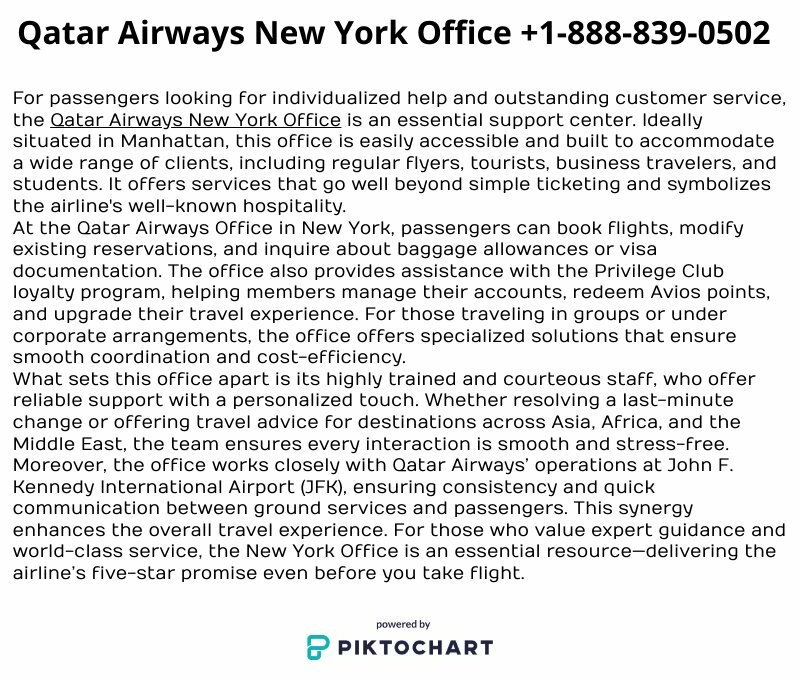 Qatar Airways New York Office +1-888-839-0502

For passengers looking for individualized help and outstanding customer service, the Qatar Airways New York Office is an essential support center. Ideally situated in Manhattan, this office is easily accessible and built to accommodate a wide range of clients, including regular flyers, tourists, business travelers, and students. It offers services that go well beyond simple ticketing and symbolizes the airline's well-known hospitality.
At the Qatar Airways Office in New York, passengers can book flights, modify existing reservations, and inquire about baggage allowances or visa documentation. The office also provides assistance with the Privilege Club loyalty program, helping members manage their accounts, redeem Avios points, and upgrade their travel experience. For those traveling in groups or under corporate arrangements, the office offers specialized solutions that ensure smooth coordination and cost-efficiency.
What sets this office apart is its highly trained and courteous staff, who offer reliable support with a personalized touch. Whether resolving a last-minute change or offering travel advice for destinations across Asia, Africa, and the Middle East, the team ensures every interaction is smooth and stress-free. Moreover, the office works closely with Qatar Airways' operations at John F. Kennedy International Airport (JFK), ensuring consistency and quick communication between ground services and passengers. This synergy enhances the overall travel experience. For those who value expert guidance and world-class service, the New York Office is an essential resource—delivering the airline's five-star promise even before you take flight.

powered by
PIKTOCHART