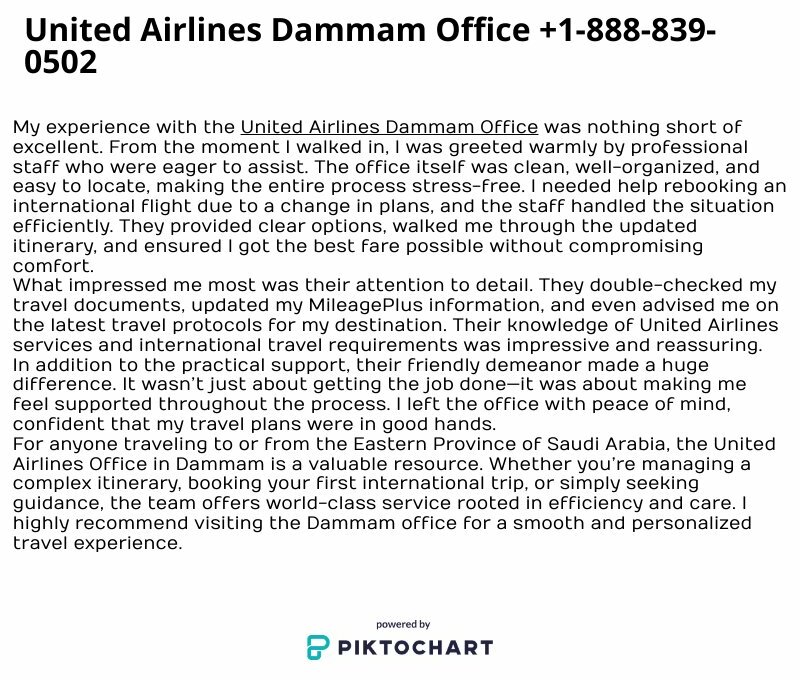 United Airlines Dammam Office +1-888-839-0502

My experience with the United Airlines Dammam Office was nothing short of excellent. From the moment I walked in, I was greeted warmly by professional staff who were eager to assist. The office itself was clean, well-organized, and easy to locate, making the entire process stress-free. I needed help rebooking an international flight due to a change in plans, and the staff handled the situation efficiently. They provided clear options, walked me through the updated itinerary, and ensured I got the best fare possible without compromising comfort.
What impressed me most was their attention to detail. They double-checked my travel documents, updated my MileagePlus information, and even advised me on the latest travel protocols for my destination. Their knowledge of United Airlines services and international travel requirements was impressive and reassuring.
In addition to the practical support, their friendly demeanor made a huge difference. It wasn't just about getting the job done—it was about making me feel supported throughout the process. I left the office with peace of mind, confident that my travel plans were in good hands.
For anyone traveling to or from the Eastern Province of Saudi Arabia, the United Airlines Office in Dammam is a valuable resource. Whether you're managing a complex itinerary, booking your first international trip, or simply seeking guidance, the team offers world-class service rooted in efficiency and care. I highly recommend visiting the Dammam office for a smooth and personalized travel experience.

powered by
PIKTOCHART