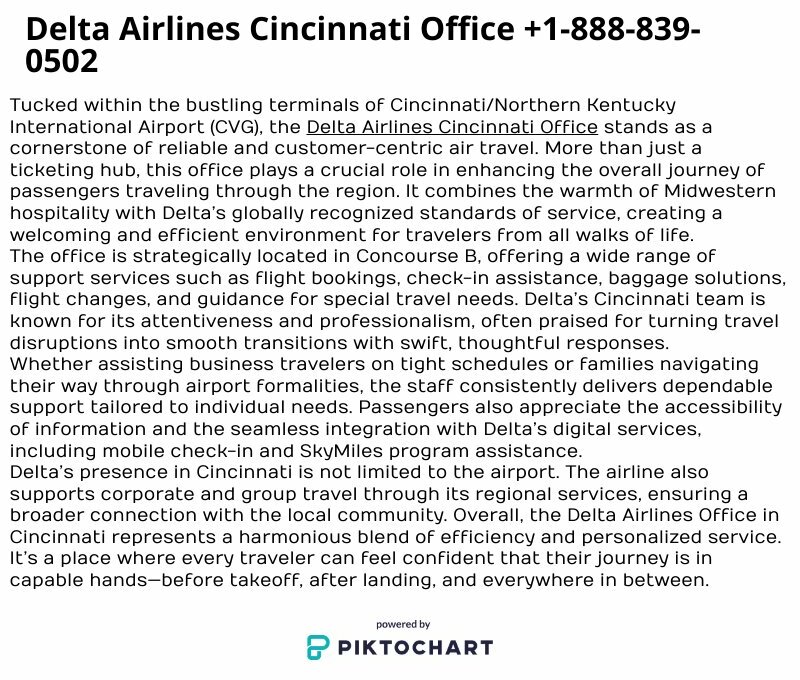 Delta Airlines Cincinnati Office +1-888-839-0502

Tucked within the bustling terminals of Cincinnati/Northern Kentucky International Airport (CVG), the Delta Airlines Cincinnati Office stands as a cornerstone of reliable and customer-centric air travel. More than just a ticketing hub, this office plays a crucial role in enhancing the overall journey of passengers traveling through the region. It combines the warmth of Midwestern hospitality with Delta's globally recognized standards of service, creating a welcoming and efficient environment for travelers from all walks of life.
The office is strategically located in Concourse B, offering a wide range of support services such as flight bookings, check-in assistance, baggage solutions, flight changes, and guidance for special travel needs. Delta's Cincinnati team is known for its attentiveness and professionalism, often praised for turning travel disruptions into smooth transitions with swift, thoughtful responses.
Whether assisting business travelers on tight schedules or families navigating their way through airport formalities, the staff consistently delivers dependable support tailored to individual needs. Passengers also appreciate the accessibility of information and the seamless integration with Delta's digital services, including mobile check-in and SkyMiles program assistance.
Delta's presence in Cincinnati is not limited to the airport. The airline also supports corporate and group travel through its regional services, ensuring a broader connection with the local community. Overall, the Delta Airlines Office in Cincinnati represents a harmonious blend of efficiency and personalized service. It's a place where every traveler can feel confident that their journey is in capable hands—before takeoff, after landing, and everywhere in between.

powered by
PIKTOCHART