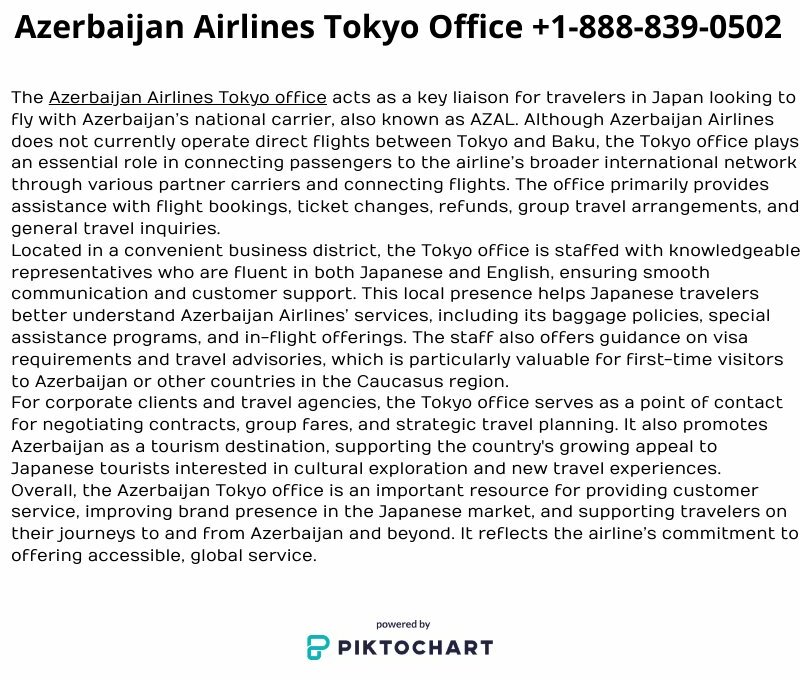 Azerbaijan Airlines Tokyo Office +1-888-839-0502

The Azerbaijan Airlines Tokyo office acts as a key liaison for travelers in Japan looking to fly with Azerbaijan's national carrier, also known as AZAL. Although Azerbaijan Airlines does not currently operate direct flights between Tokyo and Baku, the Tokyo office plays an essential role in connecting passengers to the airline's broader international network through various partner carriers and connecting flights. The office primarily provides assistance with flight bookings, ticket changes, refunds, group travel arrangements, and general travel inquiries.
Located in a convenient business district, the Tokyo office is staffed with knowledgeable representatives who are fluent in both Japanese and English, ensuring smooth communication and customer support. This local presence helps Japanese travelers better understand Azerbaijan Airlines' services, including its baggage policies, special assistance programs, and in-flight offerings. The staff also offers guidance on visa requirements and travel advisories, which is particularly valuable for first-time visitors to Azerbaijan or other countries in the Caucasus region.
For corporate clients and travel agencies, the Tokyo office serves as a point of contact for negotiating contracts, group fares, and strategic travel planning. It also promotes Azerbaijan as a tourism destination, supporting the country's growing appeal to Japanese tourists interested in cultural exploration and new travel experiences.
Overall, the Azerbaijan Tokyo office is an important resource for providing customer service, improving brand presence in the Japanese market, and supporting travelers on their journeys to and from Azerbaijan and beyond. It reflects the airline's commitment to offering accessible, global service.

powered by
PIKTOCHART