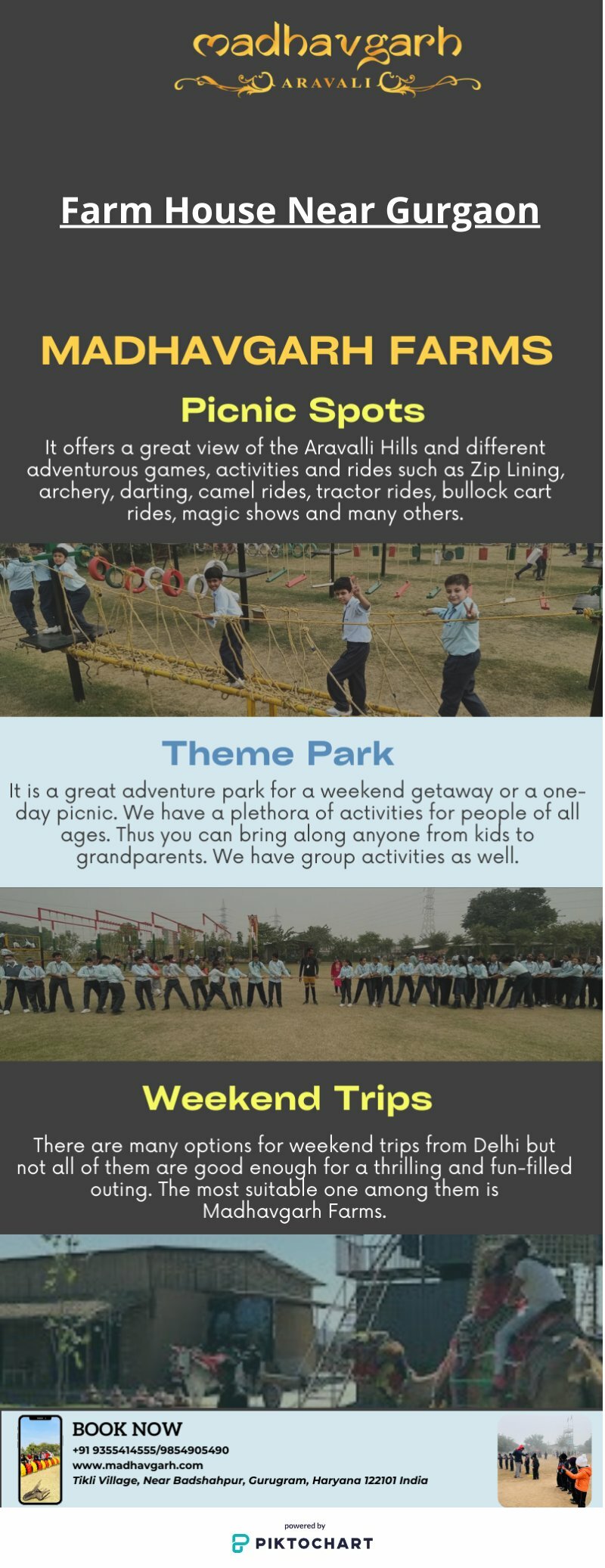 madhavgarh
ARAVALI

Farm House Near Gurgaon

MADHAVGARH FARMS

Picnic Spots

It offers a great view of the Aravalli Hills and different adventurous games, activities and rides such as Zip Lining, archery, darting, camel rides, tractor rides, bullock cart rides, magic shows and many others.

Theme Park

It is a great adventure park for a weekend getaway or a one-day picnic. We have a plethora of activities for people of all ages. Thus you can bring along anyone from kids to grandparents. We have group activities as well.

Weekend Trips

There are many options for weekend trips from Delhi but not all of them are good enough for a thrilling and fun-filled outing. The most suitable one among them is Madhavgarh Farms.

BOOK NOW
+91 9355414555/9854905490
www.madhavgarh.com
Tikli Village, Near Badshahpur, Gurugram, Haryana 122101 India

powered by
PIKTOCHART