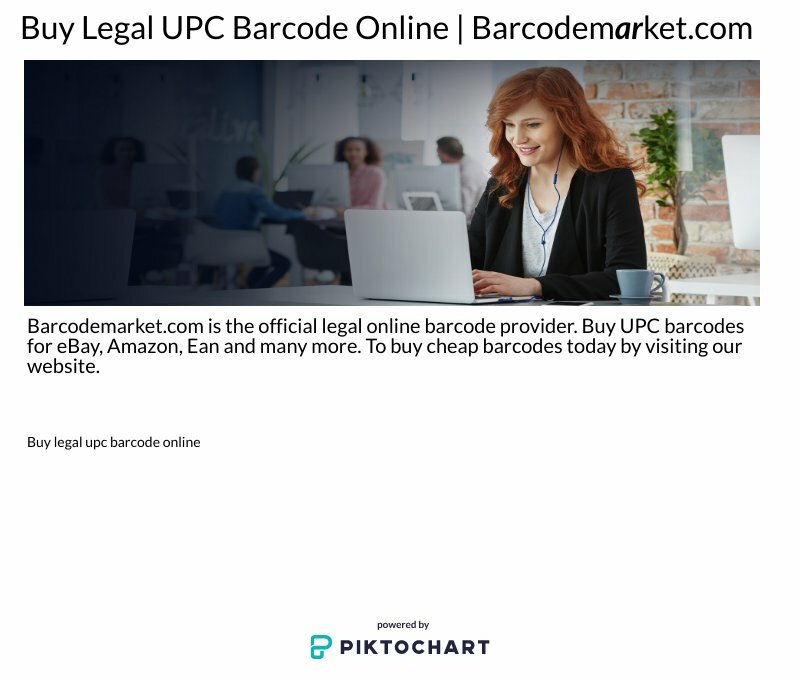 Buy Legal UPC Barcode Online | Barcodemarket.com

Barcodemarket.com is the official legal online barcode provider. Buy UPC barcodes for eBay, Amazon, Ean and many more. To buy cheap barcodes today by visiting our website.

Buy legal upc barcode online

powered by
PIKTOCHART