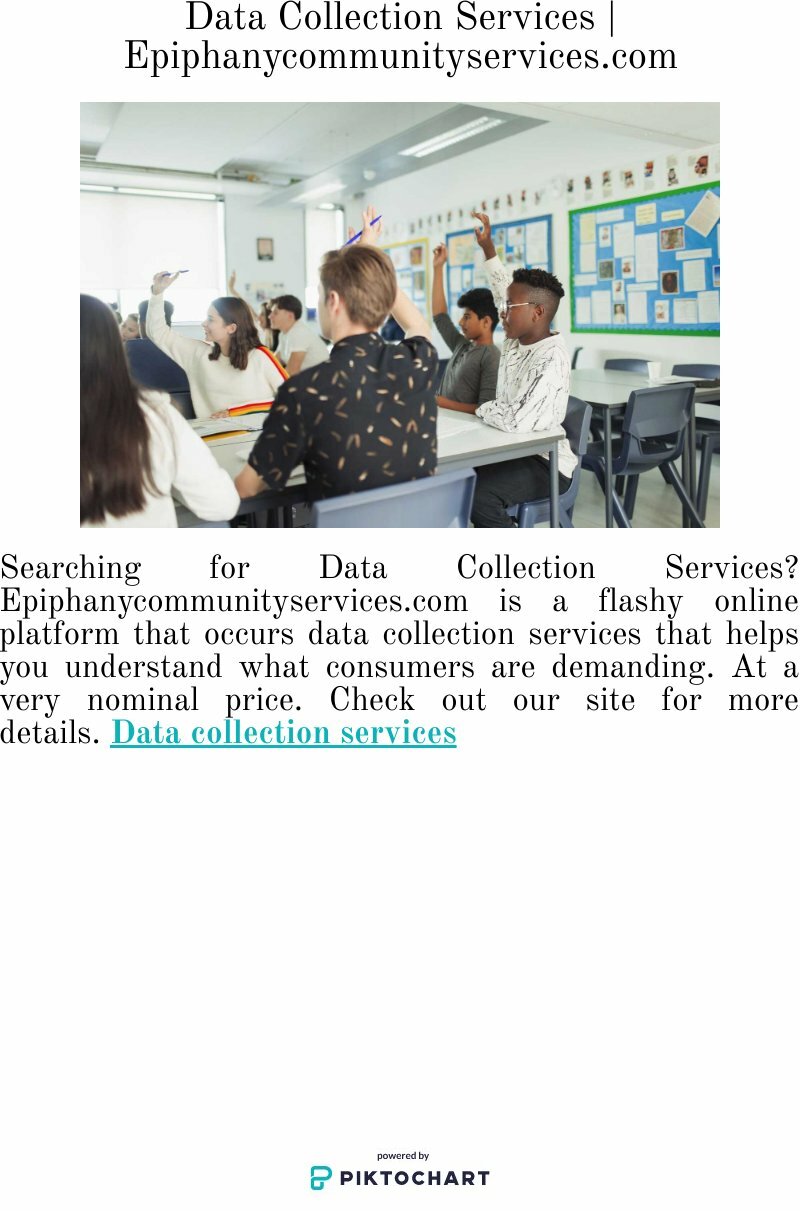 Data Collection Services | Epiphanycommunityservices.com

Searching for Data Collection Services? Epiphanycommunityservices.com is a flashy online platform that occurs data collection services that helps you understand what consumers are demanding. At a very nominal price. Check out our site for more details. Data collection services

powered by
PIKTOCHART