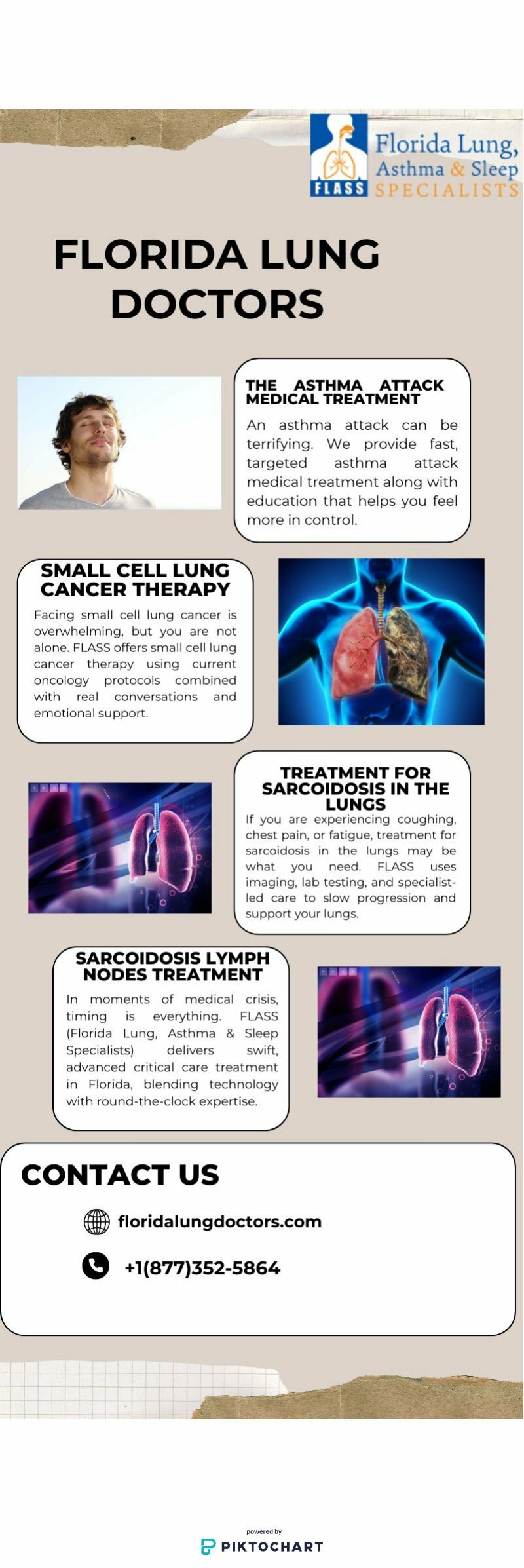 FLASS
Florida Lung, Asthma & Sleep SPECIALISTS

FLORIDA LUNG DOCTORS

THE ASTHMA ATTACK MEDICAL TREATMENT

An asthma attack can be terrifying. We provide fast, targeted asthma attack medical treatment along with education that helps you feel more in control.

SMALL CELL LUNG CANCER THERAPY

Facing small cell lung cancer is overwhelming, but you are not alone. FLASS offers small cell lung cancer therapy using current oncology protocols combined with real conversations and emotional support.

TREATMENT FOR SARCOIDOSIS IN THE LUNGS

If you are experiencing coughing, chest pain, or fatigue, treatment for sarcoidosis in the lungs may be what you need. FLASS uses imaging, lab testing, and specialist-led care to slow progression and support your lungs.

SARCOIDOSIS LYMPH NODES TREATMENT

In moments of medical crisis, timing is everything. FLASS (Florida Lung, Asthma & Sleep Specialists) delivers swift, advanced critical care treatment in Florida, blending technology with round-the-clock expertise.

CONTACT US

floridalungdoctors.com

+1(877)352-5864

powered by
PIKTOCHART