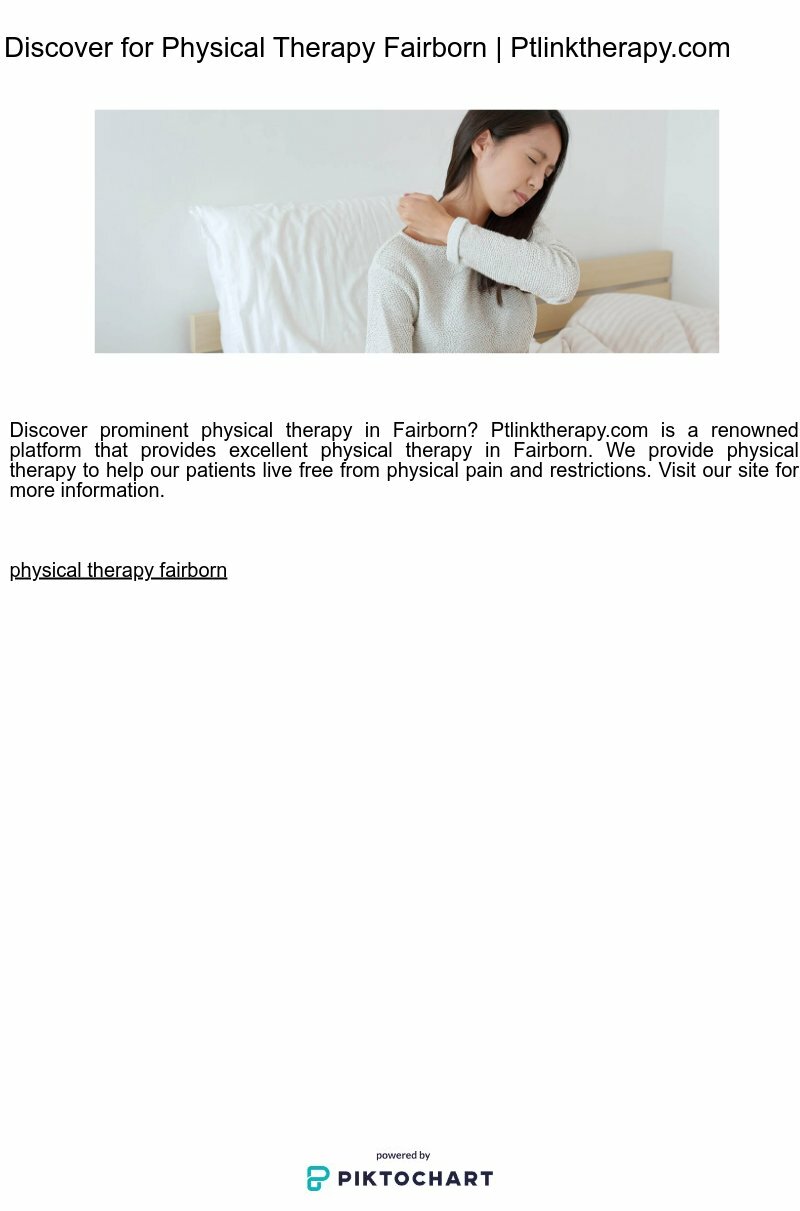 Discover for Physical Therapy Fairborn | Ptlinktherapy.com

Discover prominent physical therapy in Fairborn? Ptlinktherapy.com is a renowned platform that provides excellent physical therapy in Fairborn. We provide physical therapy to help our patients live free from physical pain and restrictions. Visit our site for more information.

physical therapy fairborn

powered by
PIKTOCHART