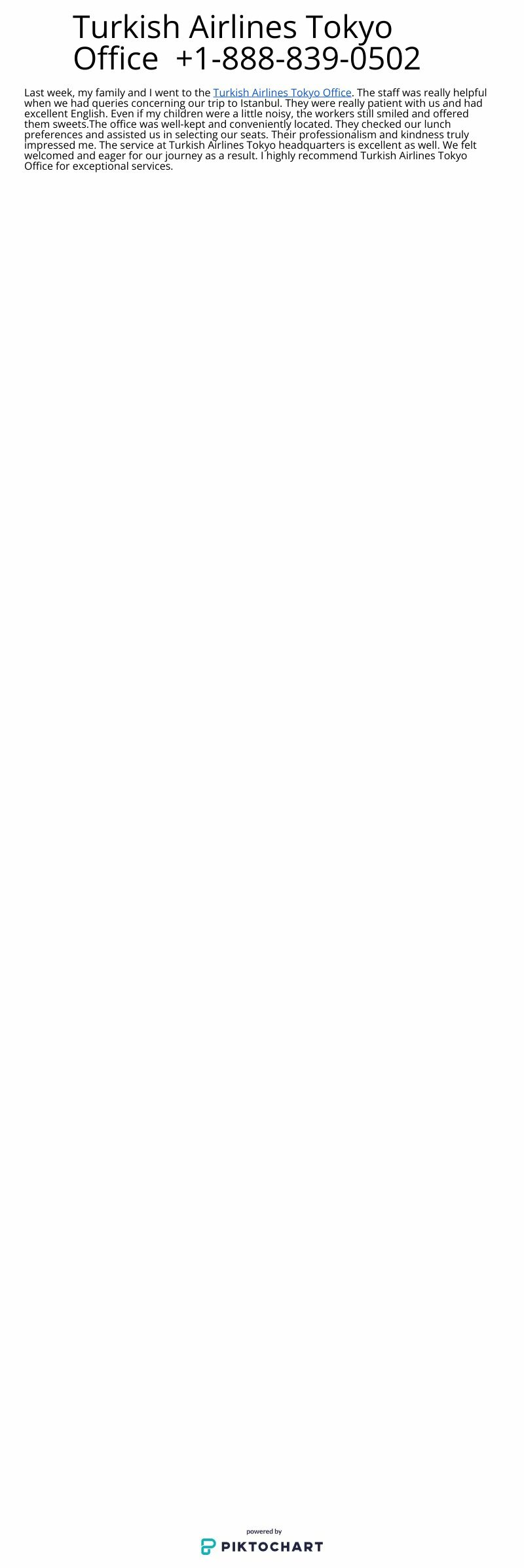 Turkish Airlines Tokyo Office +1-888-839-0502

Last week, my family and I went to the Turkish Airlines Tokyo Office. The staff was really helpful when we had queries concerning our trip to Istanbul. They were really patient with us and had excellent English. Even if my children were a little noisy, the workers still smiled and offered them sweets.The office was well-kept and conveniently located. They checked our lunch preferences and assisted us in selecting our seats. Their professionalism and kindness truly impressed me. The service at Turkish Airlines Tokyo headquarters is excellent as well. We felt welcomed and eager for our journey as a result. I highly recommend Turkish Airlines Tokyo Office for exceptional services.

powered by
PIKTOCHART