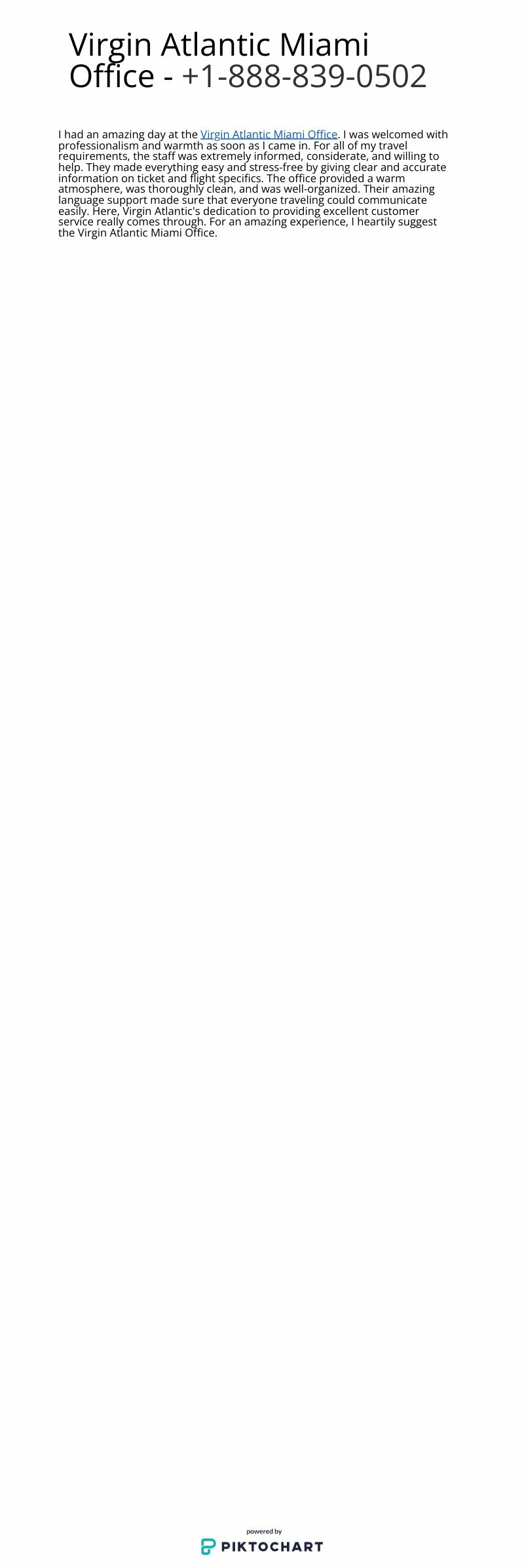 Virgin Atlantic Miami Office - +1-888-839-0502

I had an amazing day at the Virgin Atlantic Miami Office. I was welcomed with professionalism and warmth as soon as I came in. For all of my travel requirements, the staff was extremely informed, considerate, and willing to help. They made everything easy and stress-free by giving clear and accurate information on ticket and flight specifics. The office provided a warm atmosphere, was thoroughly clean, and was well-organized. Their amazing language support made sure that everyone traveling could communicate easily. Here, Virgin Atlantic's dedication to providing excellent customer service really comes through. For an amazing experience, I heartily suggest the Virgin Atlantic Miami Office.

powered by
PIKTOCHART