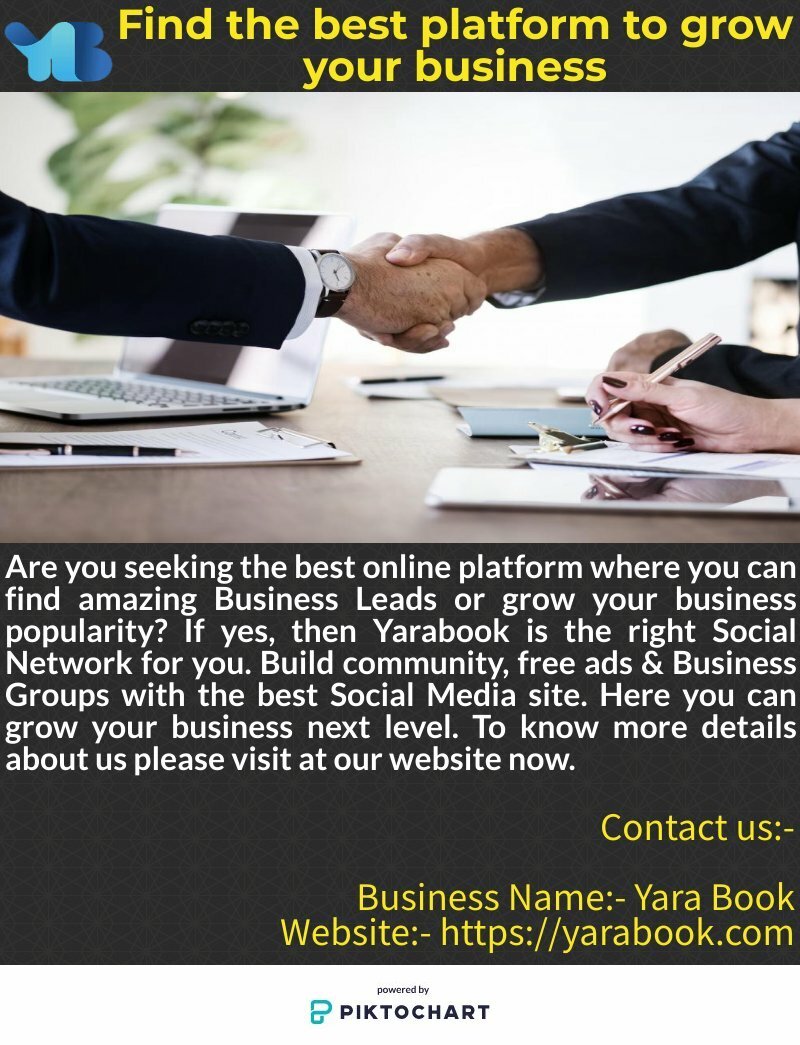 Find the best platform to grow your business

Are you seeking the best online platform where you can find amazing Business Leads or grow your business popularity? If yes, then Yarabook is the right Social Network for you. Build community, free ads & Business Groups with the best Social Media site. Here you can grow your business next level. To know more details about us please visit at our website now.

Contact us:-

Business Name:- Yara Book
Website:- https://yarabook.com

powered by
PIKTOCHART