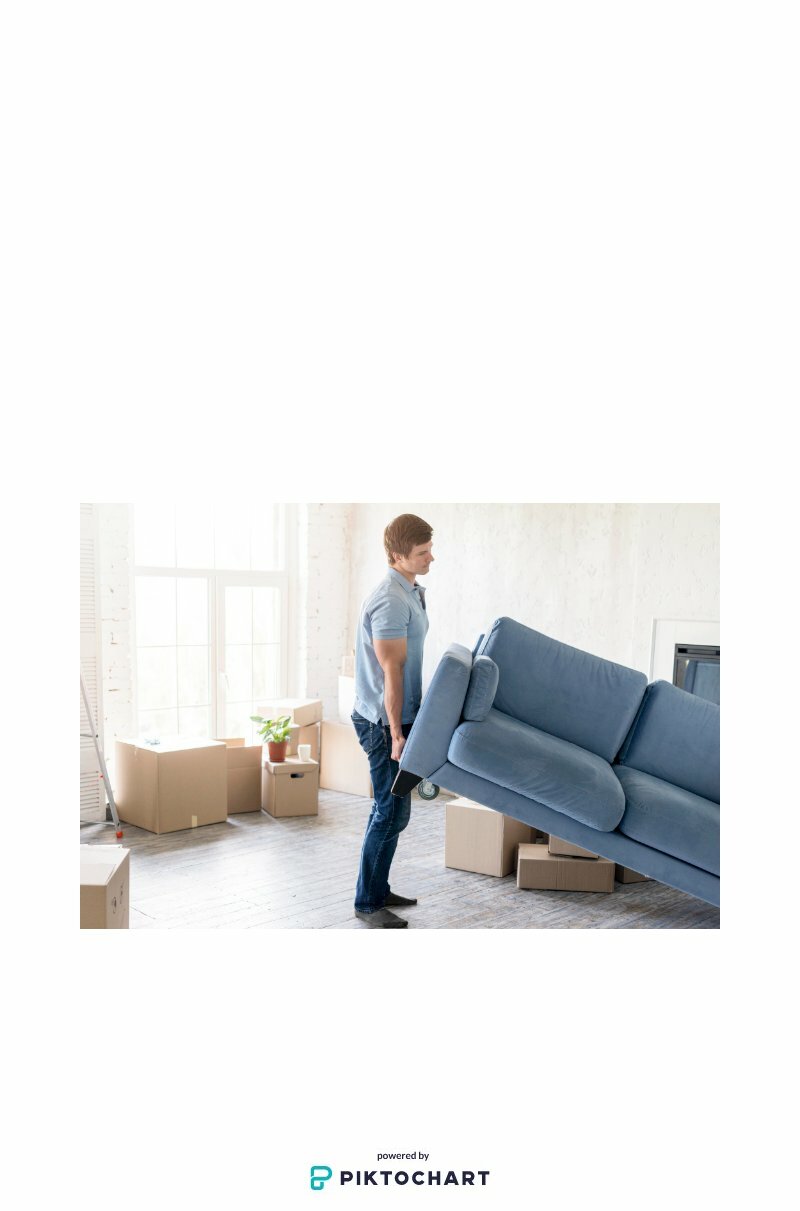 powered by
PIKTOCHART