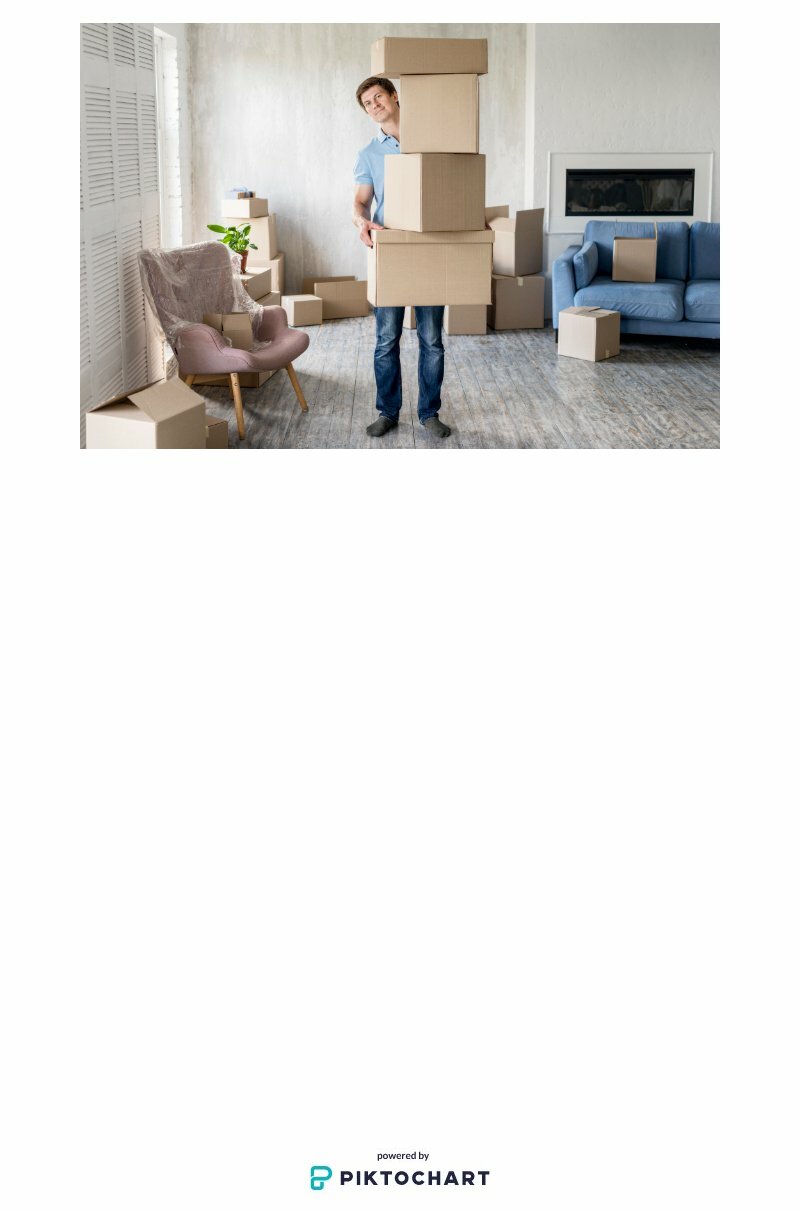 powered by
PIKTOCHART