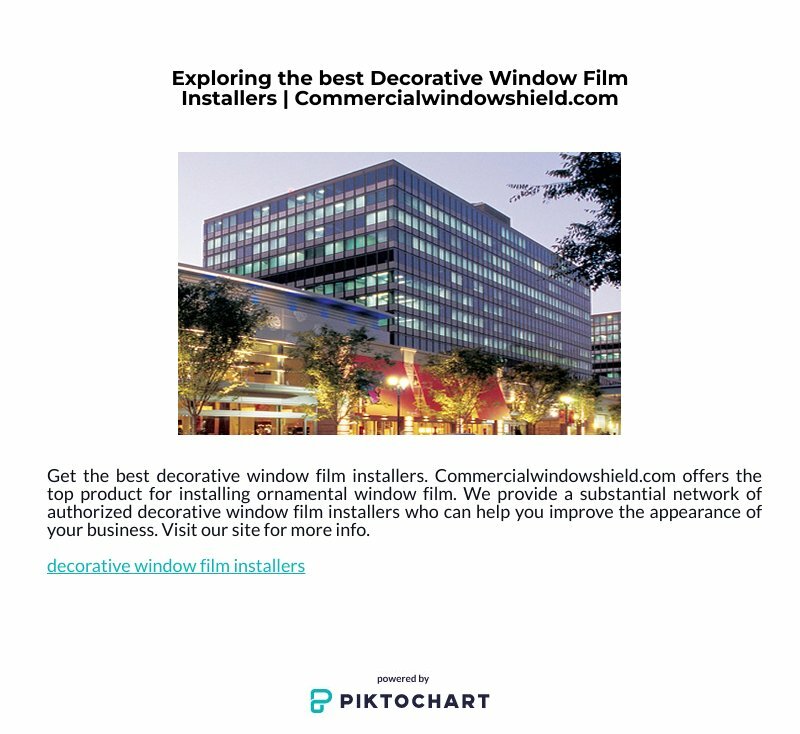 Exploring the best Decorative Window Film Installers | Commercialwindowshield.com

Get the best decorative window film installers. Commercialwindowshield.com offers the top product for installing ornamental window film. We provide a substantial network of authorized decorative window film installers who can help you improve the appearance of your business. Visit our site for more info.

decorative window film installers

powered by
PIKTOCHART