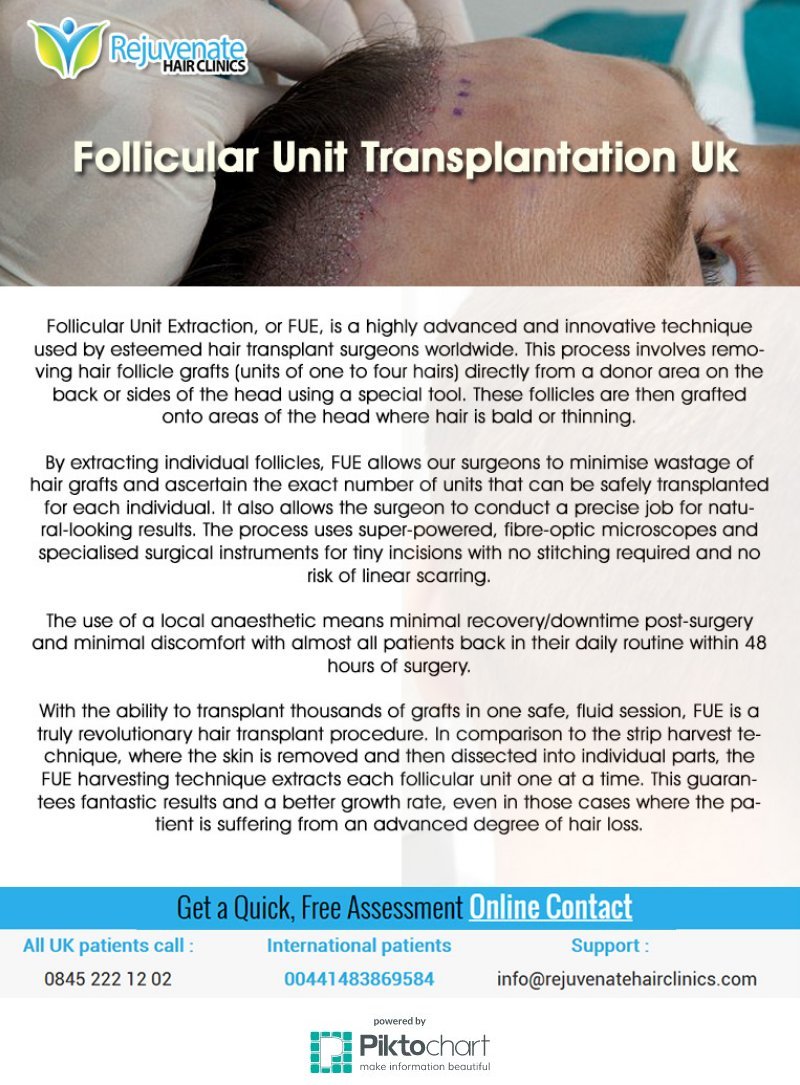 Rejuvenate HAIR CLINICS

Follicular Unit Transplantation Uk

Follicular Unit Extraction, or FUE, is a highly advanced and innovative technique used by esteemed hair transplant surgeons worldwide. This process involves removing hair follicle grafts (units of one to four hairs) directly from a donor area on the back or sides of the head using a special tool. These follicles are then grafted onto areas of the head where hair is bald or thinning.

By extracting individual follicles, FUE allows our surgeons to minimise wastage of hair grafts and ascertain the exact number of units that can be safely transplanted for each individual. It also allows the surgeon to conduct a precise job for natural-looking results. The process uses super-powered, fibre-optic microscopes and specialised surgical instruments for tiny incisions with no stitching required and no risk of linear scarring.

The use of a local anaesthetic means minimal recovery/downtime post-surgery and minimal discomfort with almost all patients back in their daily routine within 48 hours of surgery.

With the ability to transplant thousands of grafts in one safe, fluid session, FUE is a truly revolutionary hair transplant procedure. In comparison to the strip harvest technique, where the skin is removed and then dissected into individual parts, the FUE harvesting technique extracts each follicular unit one at a time. This guarantees fantastic results and a better growth rate, even in those cases where the patient is suffering from an advanced degree of hair loss.

Get a Quick, Free Assessment Online Contact

All UK patients call :
0845 222 12 02

International patients
00441483869584

Support :
info@rejuvenatehairclinics.com

powered by
Piktochart
make information beautiful