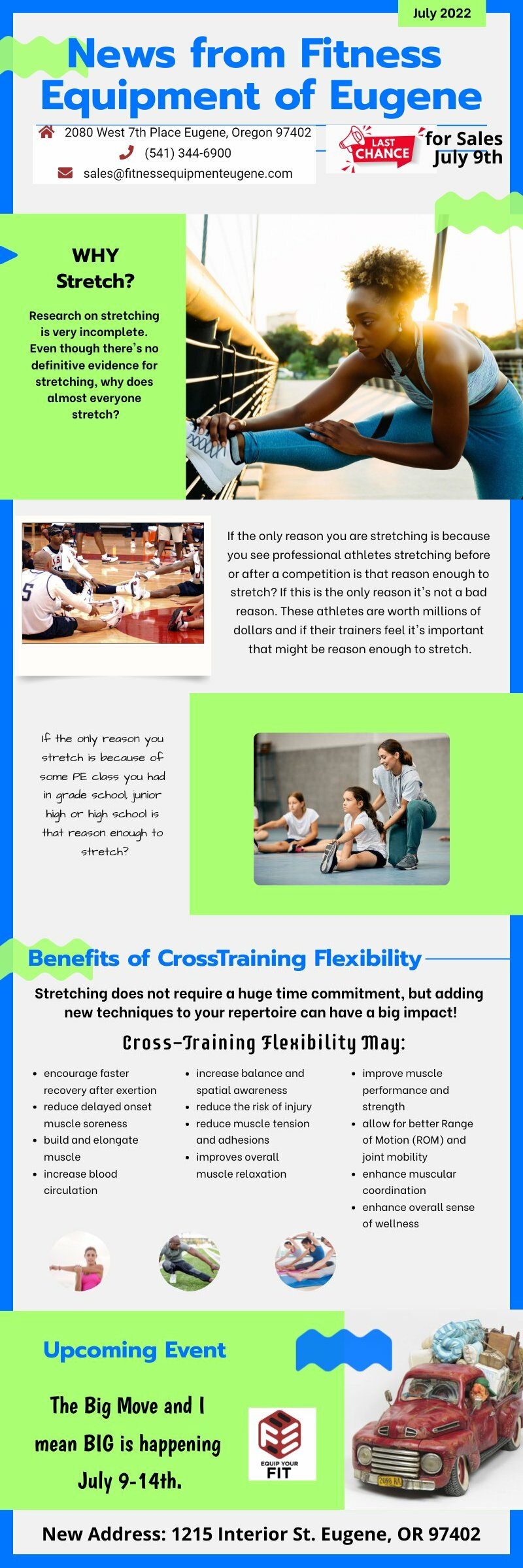 July 2022

News from Fitness Equipment of Eugene

2080 West 7th Place Eugene, Oregon 97402
(541) 344-6900
sales@fitnessequipmenteugene.com

LAST CHANCE for Sales July 9th

WHY Stretch?

Research on stretching is very incomplete. Even though there's no definitive evidence for stretching, why does almost everyone stretch?

If the only reason you are stretching is because you see professional athletes stretching before or after a competition is that reason enough to stretch? If this is the only reason it's not a bad reason. These athletes are worth millions of dollars and if their trainers feel it's important that might be reason enough to stretch.

If the only reason you stretch is because of some PE class you had in grade school, junior high or high school is that reason enough to stretch?

Benefits of CrossTraining Flexibility

Stretching does not require a huge time commitment, but adding new techniques to your repertoire can have a big impact!

Cross-Training Flexibility May:

- encourage faster recovery after exertion
- reduce delayed onset muscle soreness
- build and elongate muscle
- increase blood circulation

- increase balance and spatial awareness
- reduce the risk of injury
- reduce muscle tension and adhesions
- improves overall muscle relaxation

- improve muscle performance and strength
- allow for better Range of Motion (ROM) and joint mobility
- enhance muscular coordination
- enhance overall sense of wellness

Upcoming Event

The Big Move and I mean BIG is happening July 9-14th.

EQUIP YOUR FIT

New Address: 1215 Interior St. Eugene, OR 97402