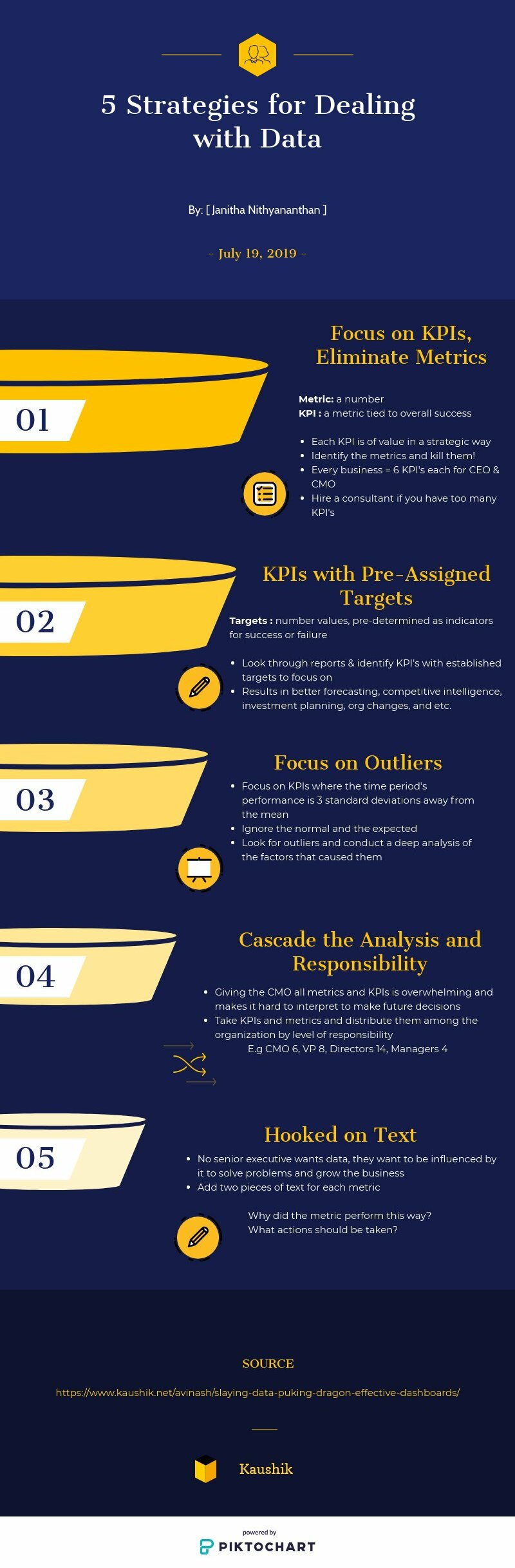 5 Strategies for Dealing with Data

By: [ Janitha Nithyananthan ]

- July 19, 2019 -

01

Focus on KPIs, Eliminate Metrics

Metric: a number
KPI : a metric tied to overall success

- Each KPI is of value in a strategic way
- Identify the metrics and kill them!
- Every business = 6 KPI's each for CEO & CMO
- Hire a consultant if you have too many KPI's

02

KPIs with Pre-Assigned Targets

Targets : number values, pre-determined as indicators for success or failure

- Look through reports & identify KPI's with established targets to focus on
- Results in better forecasting, competitive intelligence, investment planning, org changes, and etc.

03

Focus on Outliers

- Focus on KPIs where the time period's performance is 3 standard deviations away from the mean
- Ignore the normal and the expected
- Look for outliers and conduct a deep analysis of the factors that caused them

04

Cascade the Analysis and Responsibility

- Giving the CMO all metrics and KPIs is overwhelming and makes it hard to interpret to make future decisions
- Take KPIs and metrics and distribute them among the organization by level of responsibility
E.g CMO 6, VP 8, Directors 14, Managers 4

05

Hooked on Text

- No senior executive wants data, they want to be influenced by it to solve problems and grow the business
- Add two pieces of text for each metric

Why did the metric perform this way?
What actions should be taken?

SOURCE

https://www.kaushik.net/avinash/slaying-data-puking-dragon-effective-dashboards/

Kaushik

powered by
PIKTOCHART