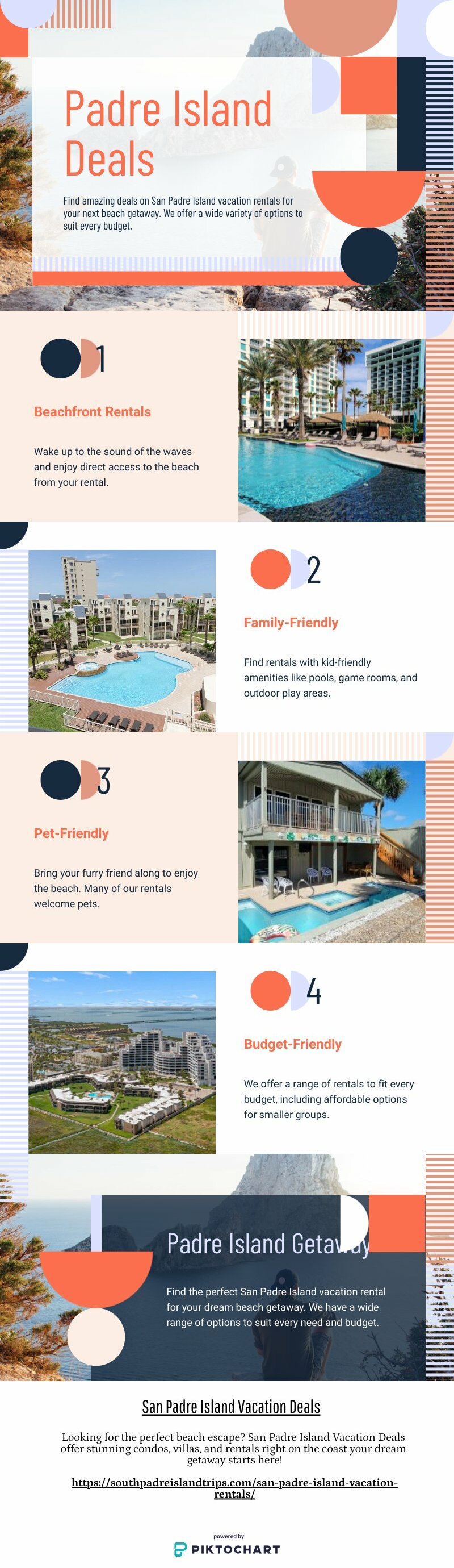 Padre Island Deals

Find amazing deals on San Padre Island vacation rentals for your next beach getaway. We offer a wide variety of options to suit every budget.

1

Beachfront Rentals

Wake up to the sound of the waves and enjoy direct access to the beach from your rental.

2

Family-Friendly

Find rentals with kid-friendly amenities like pools, game rooms, and outdoor play areas.

3

Pet-Friendly

Bring your furry friend along to enjoy the beach. Many of our rentals welcome pets.

4

Budget-Friendly

We offer a range of rentals to fit every budget, including affordable options for smaller groups.

Padre Island Getaway

Find the perfect San Padre Island vacation rental for your dream beach getaway. We have a wide range of options to suit every need and budget.

San Padre Island Vacation Deals

Looking for the perfect beach escape? San Padre Island Vacation Deals offer stunning condos, villas, and rentals right on the coast your dream getaway starts here!

https://southpadreislandtrips.com/san-padre-island-vacation-rentals/

powered by
PIKTOCHART