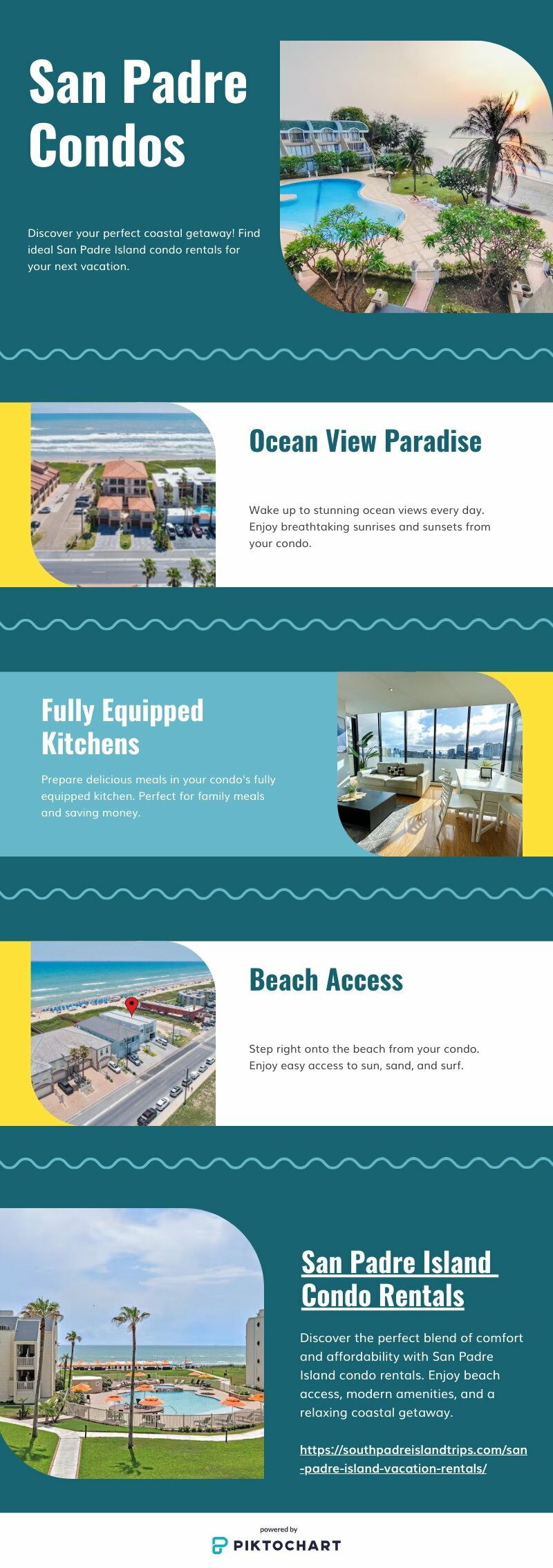 San Padre Condos

Discover your perfect coastal getaway! Find ideal San Padre Island condo rentals for your next vacation.

Ocean View Paradise

Wake up to stunning ocean views every day. Enjoy breathtaking sunrises and sunsets from your condo.

Fully Equipped Kitchens

Prepare delicious meals in your condo's fully equipped kitchen. Perfect for family meals and saving money.

Beach Access

Step right onto the beach from your condo. Enjoy easy access to sun, sand, and surf.

San Padre Island Condo Rentals

Discover the perfect blend of comfort and affordability with San Padre Island condo rentals. Enjoy beach access, modern amenities, and a relaxing coastal getaway.

https://southpadreislandtrips.com/san-padre-island-vacation-rentals/

powered by
PIKTOCHART