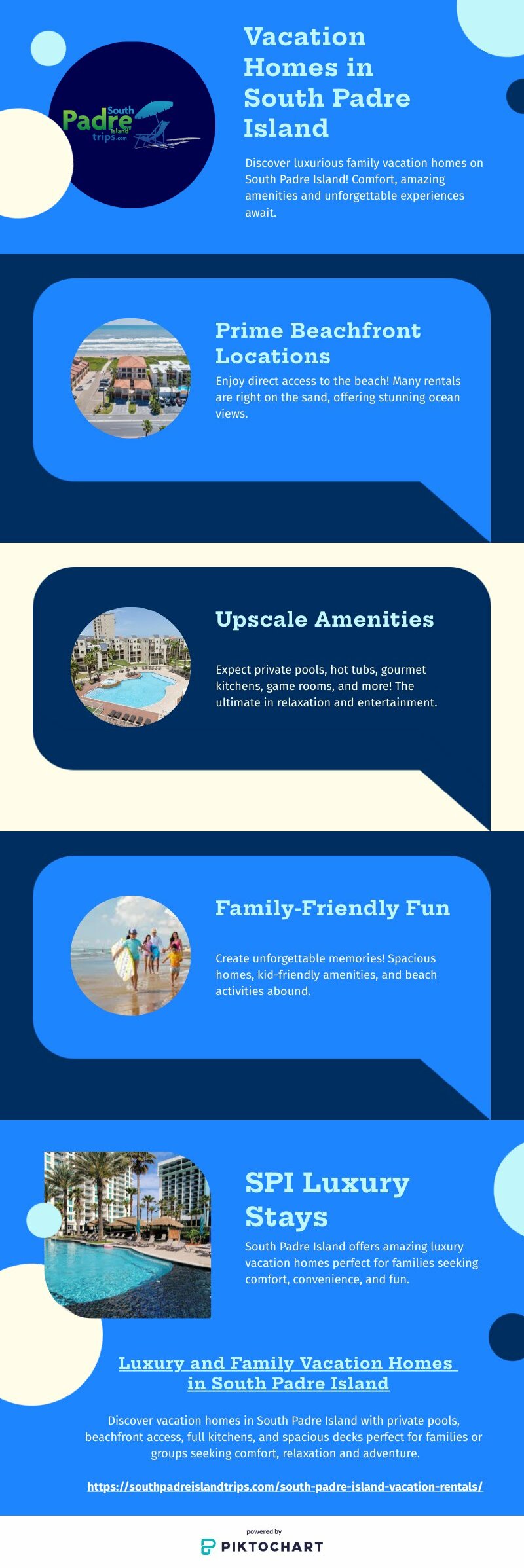 South Padre Island trips.com

Vacation Homes in South Padre Island

Discover luxurious family vacation homes on South Padre Island! Comfort, amazing amenities and unforgettable experiences await.

Prime Beachfront Locations

Enjoy direct access to the beach! Many rentals are right on the sand, offering stunning ocean views.

Upscale Amenities

Expect private pools, hot tubs, gourmet kitchens, game rooms, and more! The ultimate in relaxation and entertainment.

Family-Friendly Fun

Create unforgettable memories! Spacious homes, kid-friendly amenities, and beach activities abound.

SPI Luxury Stays

South Padre Island offers amazing luxury vacation homes perfect for families seeking comfort, convenience, and fun.

Luxury and Family Vacation Homes in South Padre Island

Discover vacation homes in South Padre Island with private pools, beachfront access, full kitchens, and spacious decks perfect for families or groups seeking comfort, relaxation and adventure.

https://southpadreislandtrips.com/south-padre-island-vacation-rentals/

powered by
PIKTOCHART