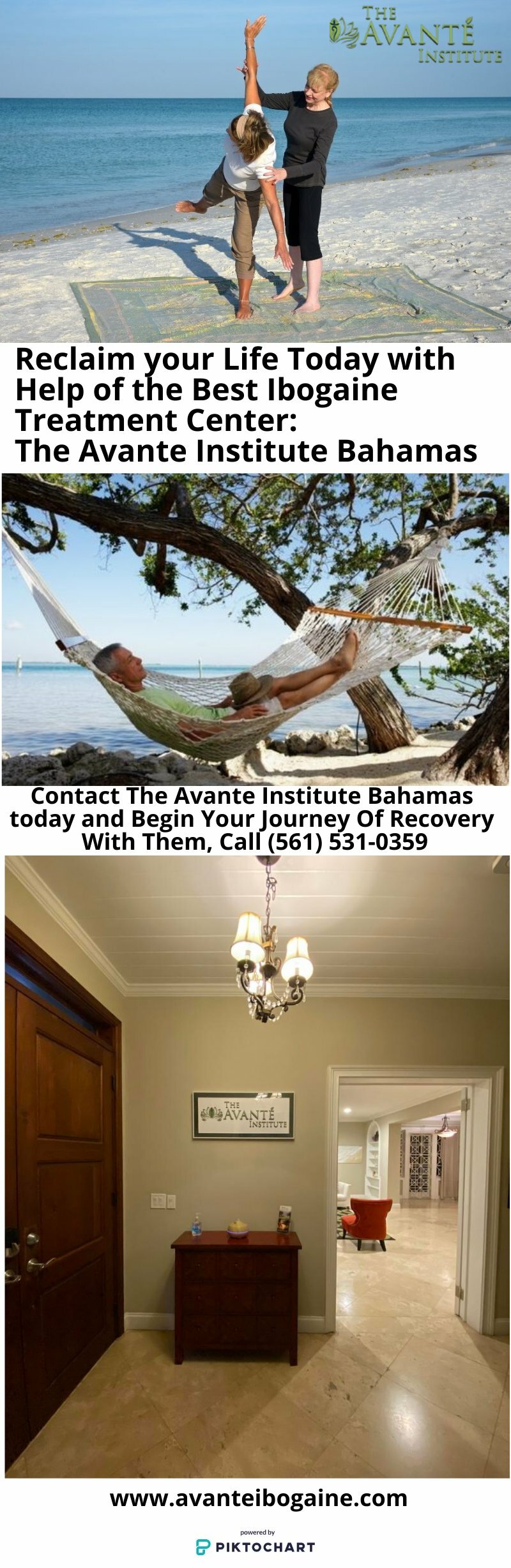 THE AVANTÉ INSTITUTE

Reclaim your Life Today with Help of the Best Ibogaine Treatment Center:
The Avante Institute Bahamas

Contact The Avante Institute Bahamas today and Begin Your Journey Of Recovery With Them, Call (561) 531-0359

THE AVANTÉ INSTITUTE

www.avanteibogaine.com

powered by
PIKTOCHART