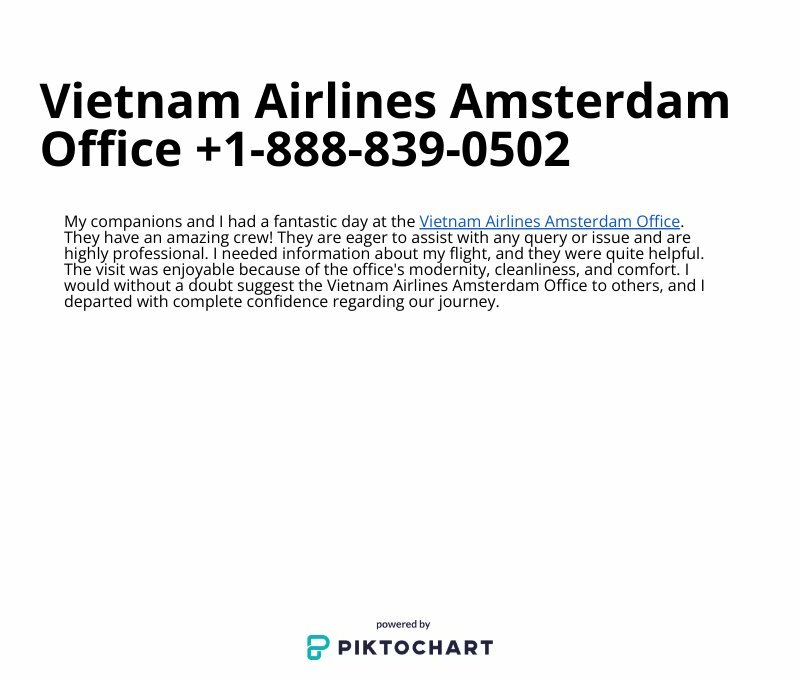 Vietnam Airlines Amsterdam Office +1-888-839-0502

My companions and I had a fantastic day at the Vietnam Airlines Amsterdam Office. They have an amazing crew! They are eager to assist with any query or issue and are highly professional. I needed information about my flight, and they were quite helpful. The visit was enjoyable because of the office's modernity, cleanliness, and comfort. I would without a doubt suggest the Vietnam Airlines Amsterdam Office to others, and I departed with complete confidence regarding our journey.

powered by
PIKTOCHART