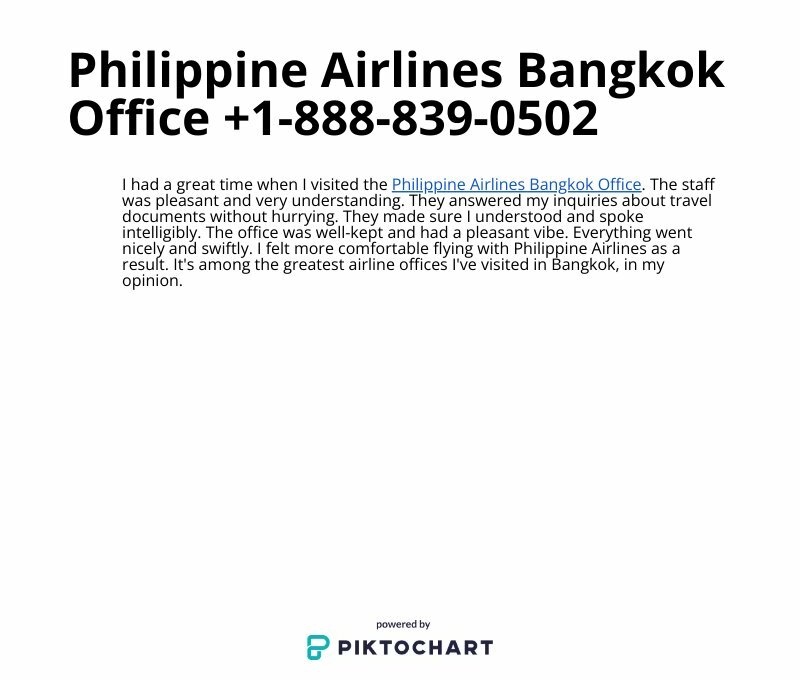 Philippine Airlines Bangkok Office +1-888-839-0502

I had a great time when I visited the Philippine Airlines Bangkok Office. The staff was pleasant and very understanding. They answered my inquiries about travel documents without hurrying. They made sure I understood and spoke intelligibly. The office was well-kept and had a pleasant vibe. Everything went nicely and swiftly. I felt more comfortable flying with Philippine Airlines as a result. It's among the greatest airline offices I've visited in Bangkok, in my opinion.

powered by
PIKTOCHART