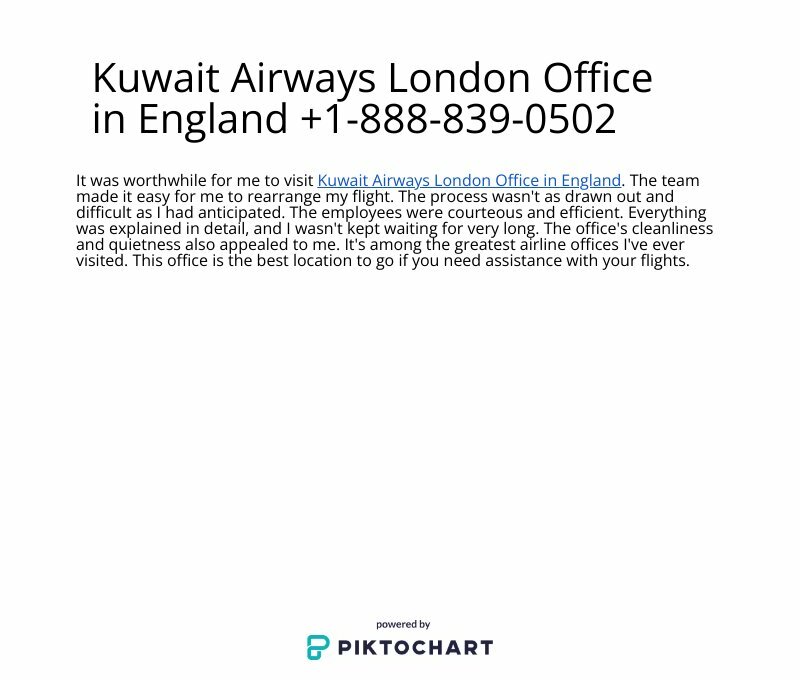 Kuwait Airways London Office in England +1-888-839-0502

It was worthwhile for me to visit Kuwait Airways London Office in England. The team made it easy for me to rearrange my flight. The process wasn't as drawn out and difficult as I had anticipated. The employees were courteous and efficient. Everything was explained in detail, and I wasn't kept waiting for very long. The office's cleanliness and quietness also appealed to me. It's among the greatest airline offices I've ever visited. This office is the best location to go if you need assistance with your flights.

powered by
PIKTOCHART